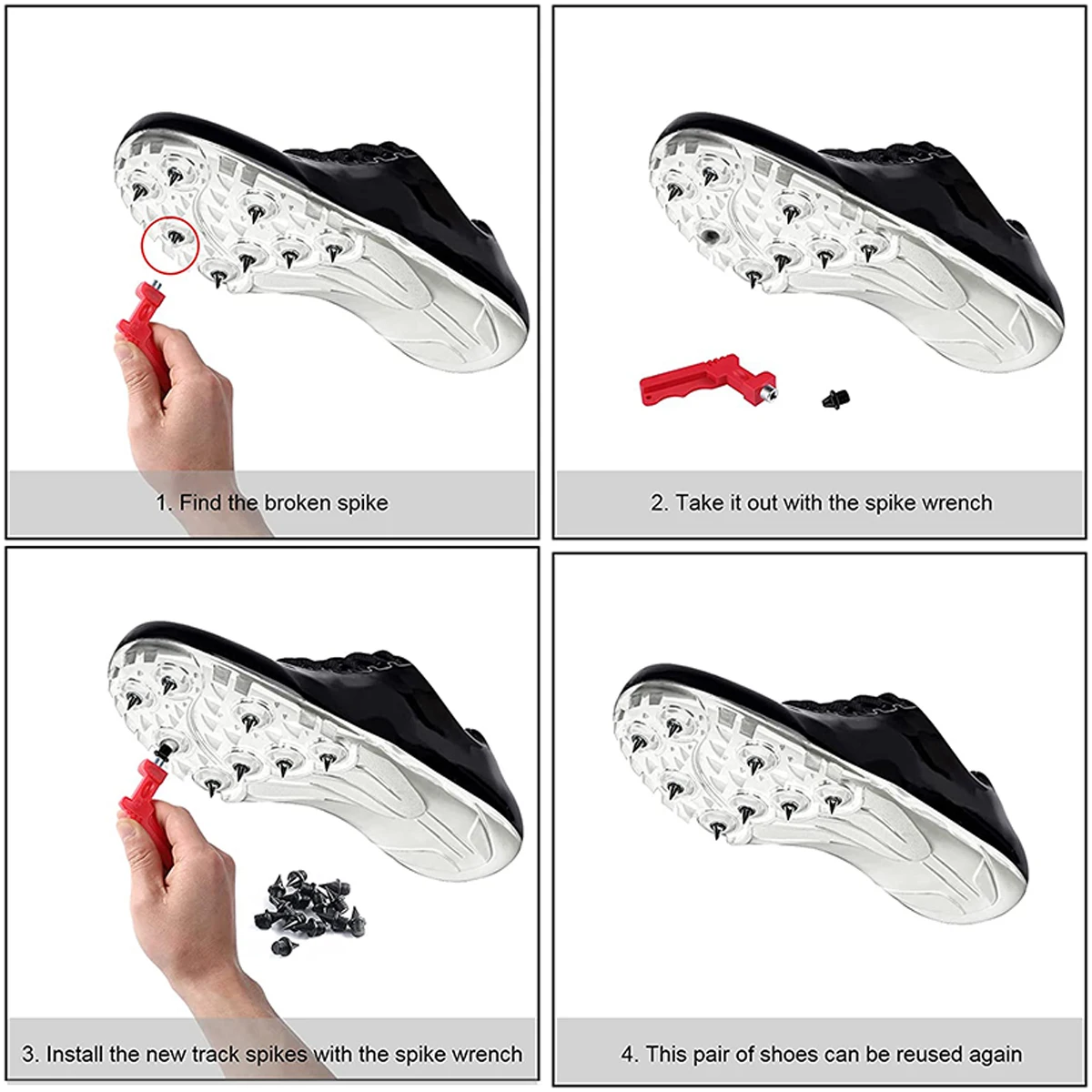 1. Find the broken spike

2. Take it out with the spike wrench

3. Install the new track spikes with the spike wrench

4. This pair of shoes can be reused again