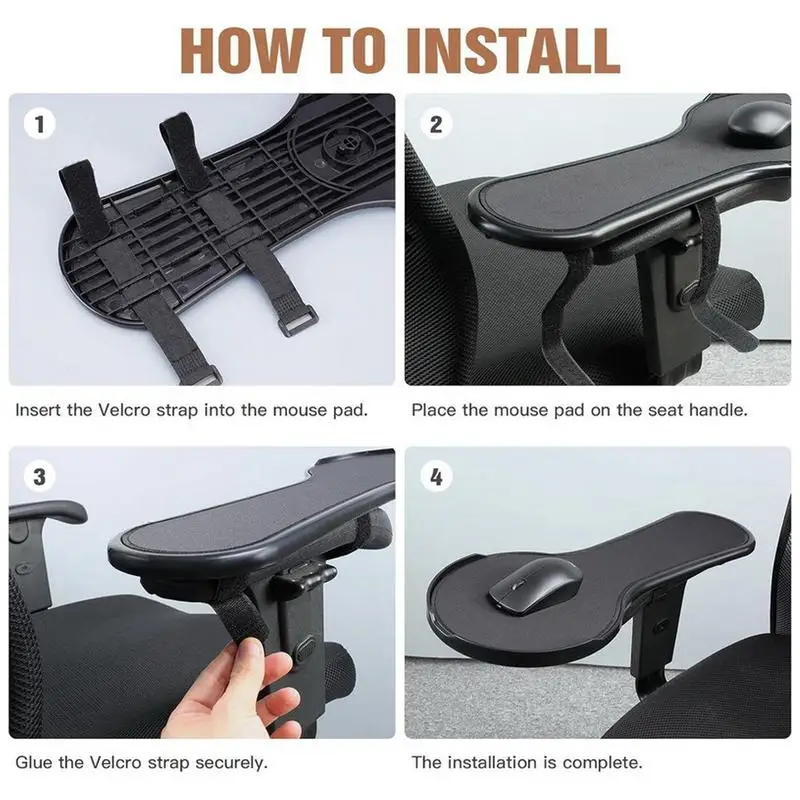 HOW TO INSTALL

1

Insert the Velcro strap into the mouse pad.

2

Place the mouse pad on the seat handle.

3

Glue the Velcro strap securely.

4

The installation is complete.