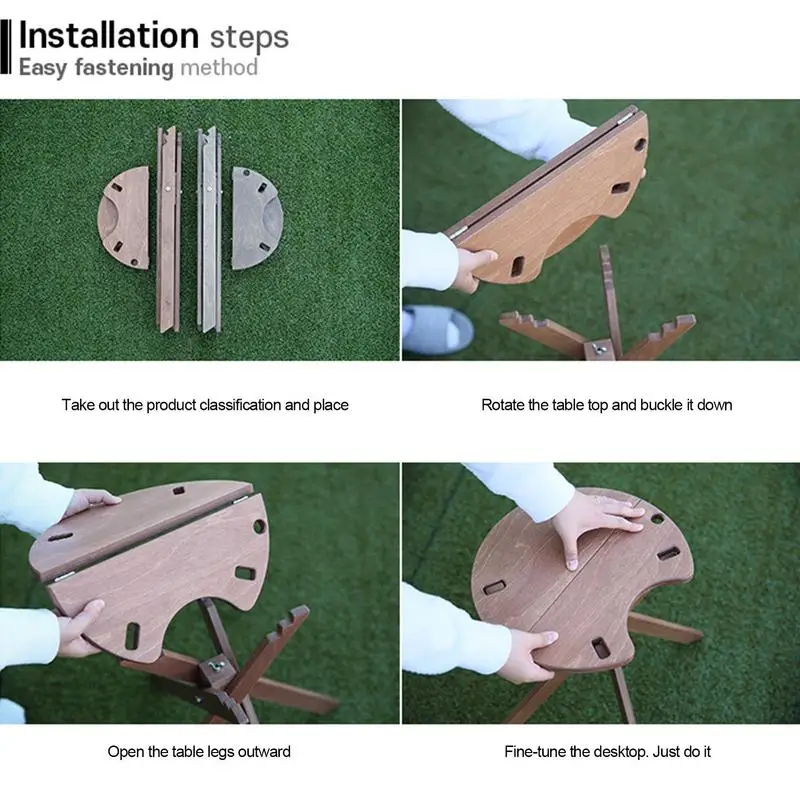 Installation steps
Easy fastening method

Take out the product classification and place

Rotate the table top and buckle it down

Open the table legs outward

Fine-tune the desktop. Just do it