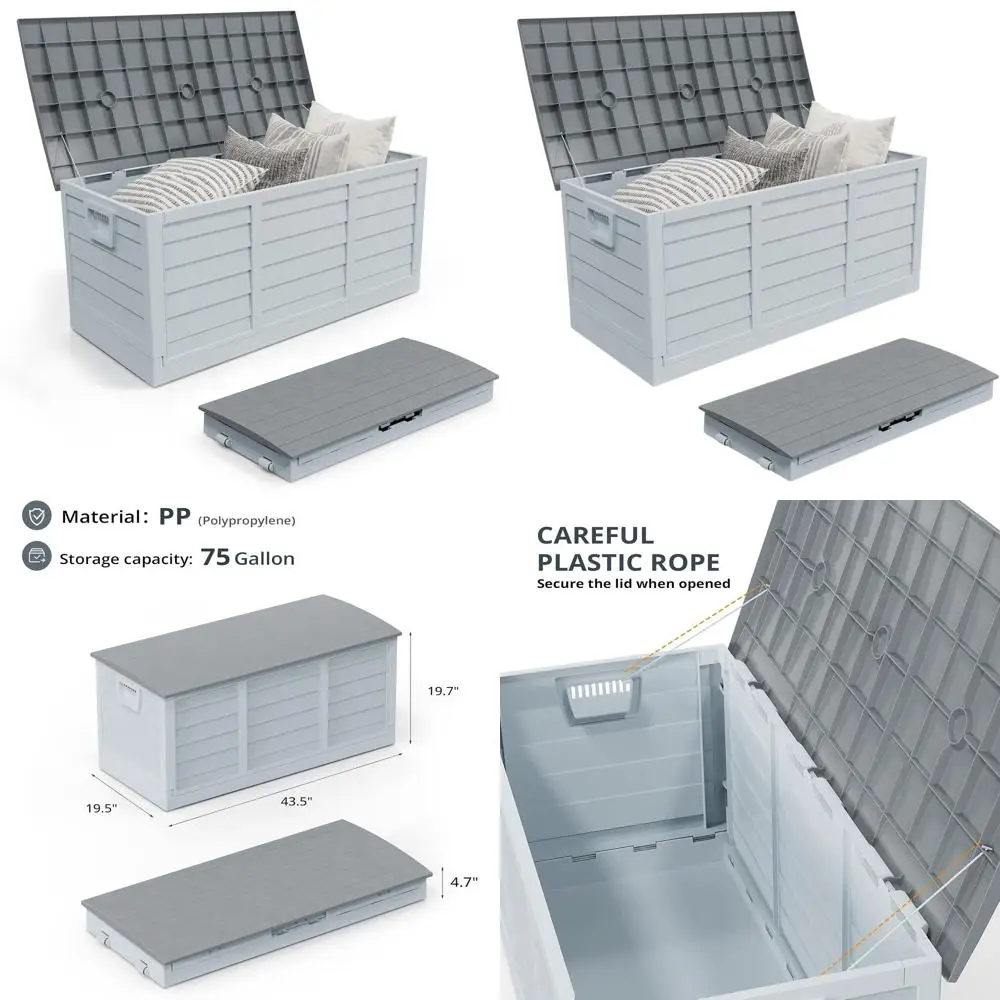 Material: PP (Polypropylene)

Storage capacity: 75 Gallon

19.7"

19.5"

43.5"

4.7"

CAREFUL PLASTIC ROPE

Secure the lid when opened