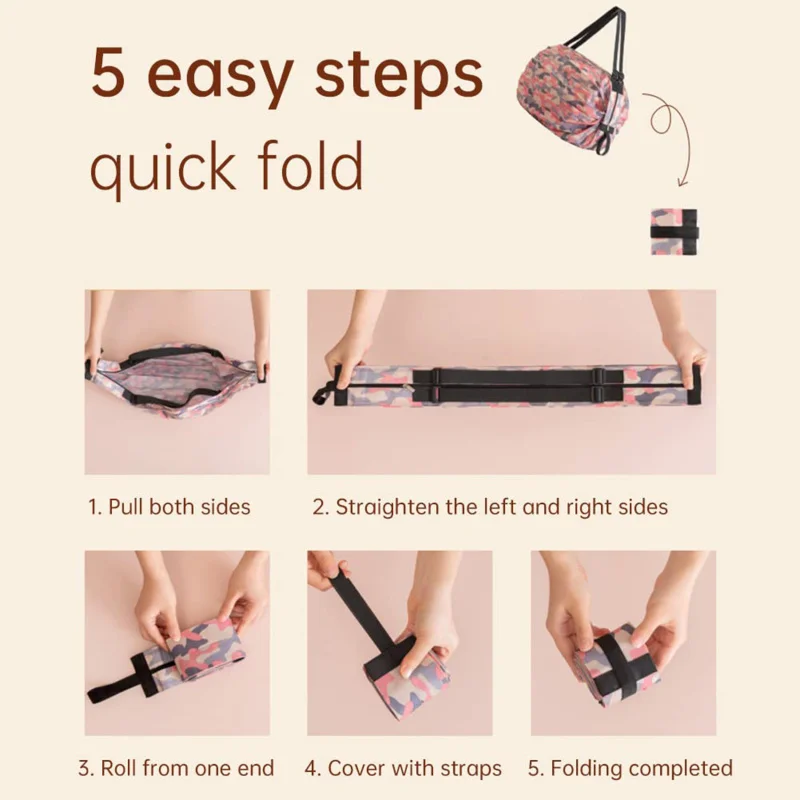 5 easy steps
quick fold

1. Pull both sides

2. Straighten the left and right sides

3. Roll from one end

4. Cover with straps

5. Folding completed