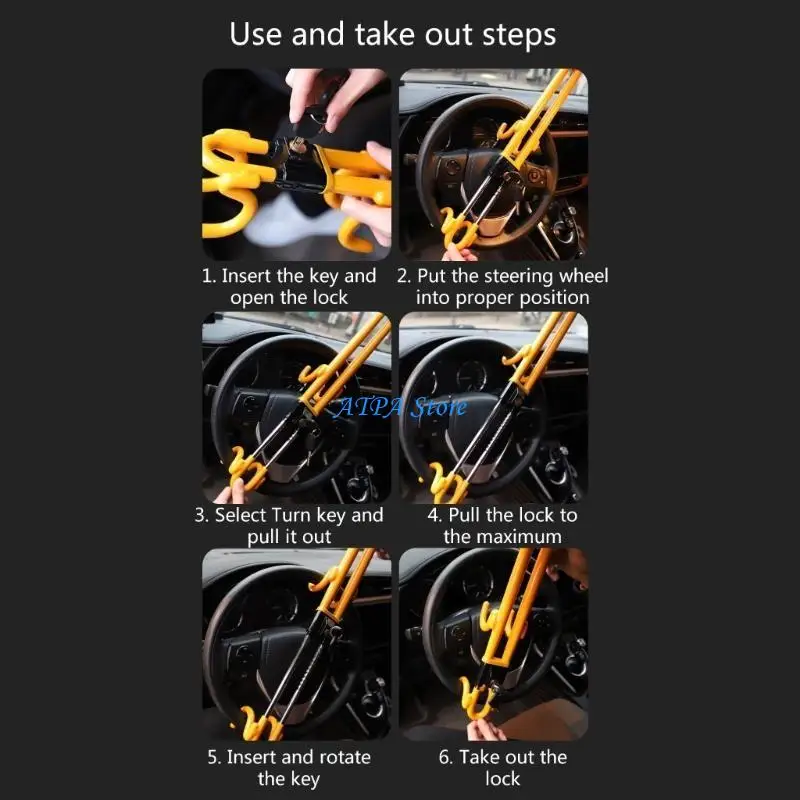 Use and take out steps

1. Insert the key and open the lock

2. Put the steering wheel into proper position

ATPA Store

3. Select Turn key and pull it out

4. Pull the lock to the maximum

5. Insert and rotate the key

6. Take out the lock