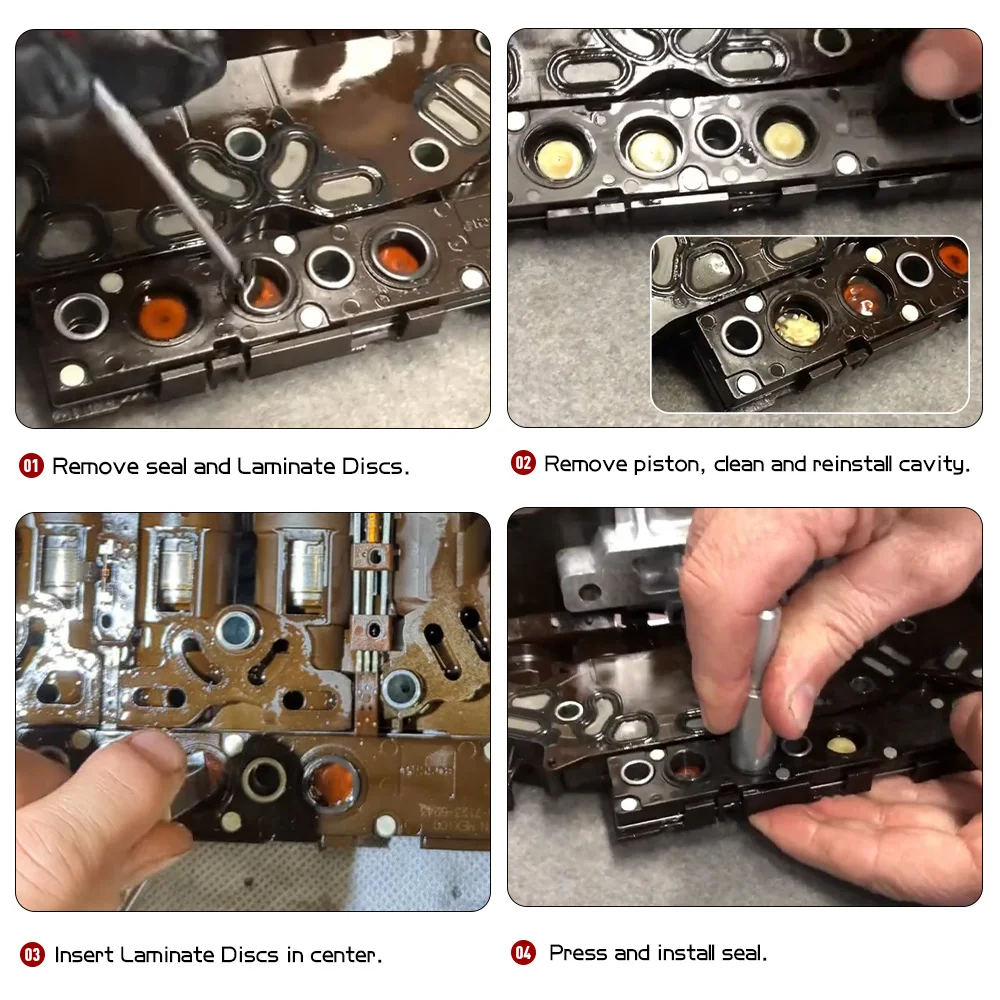 01 Remove seal and Laminate Discs.

02 Remove piston, clean and reinstall cavity.

03 Insert Laminate Discs in center.

04 Press and install seal.