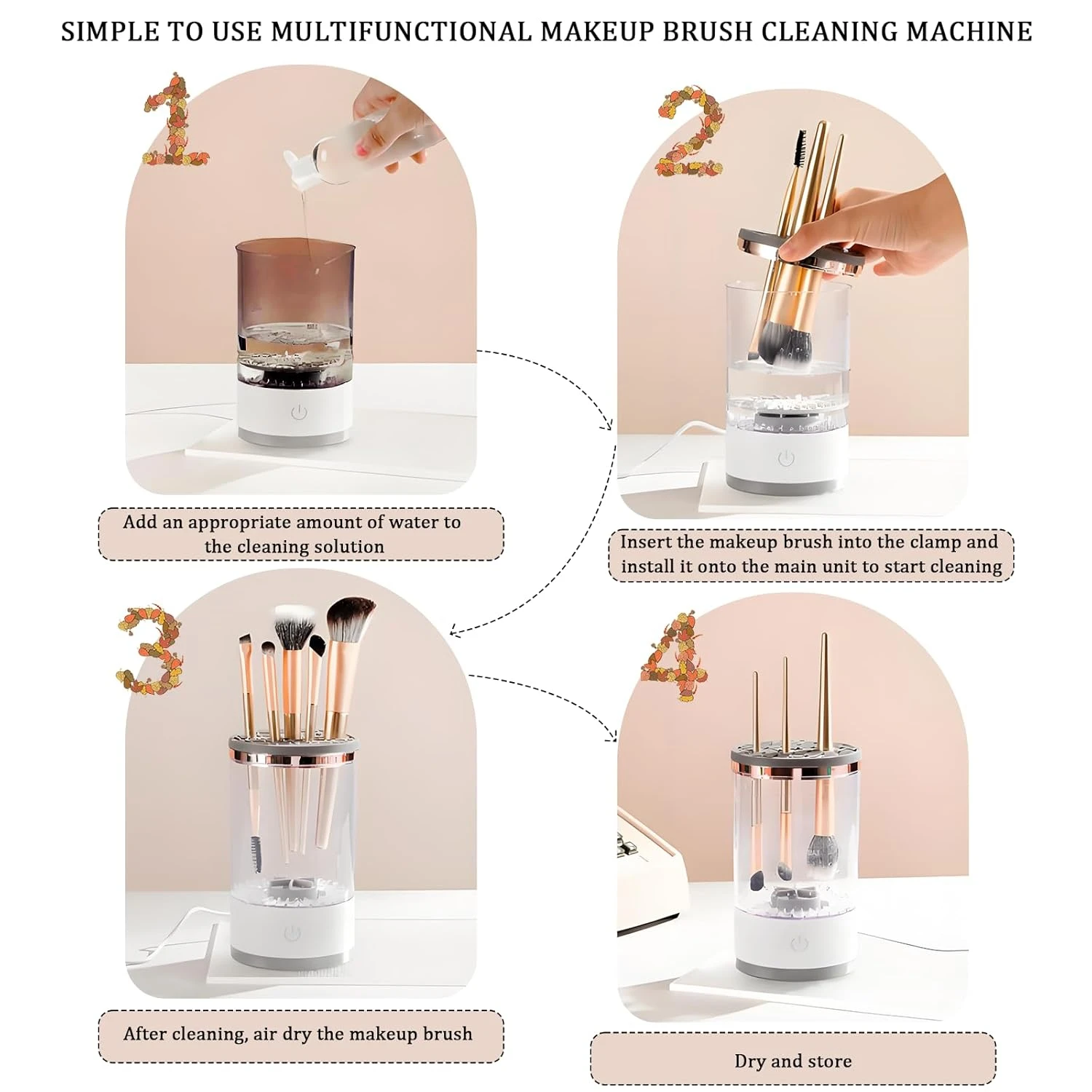 SIMPLE TO USE MULTIFUNCTIONAL MAKEUP BRUSH CLEANING MACHINE

1

Add an appropriate amount of water to the cleaning solution

2

Insert the makeup brush into the clamp and install it onto the main unit to start cleaning

3

After cleaning, air dry the makeup brush

4

Dry and store