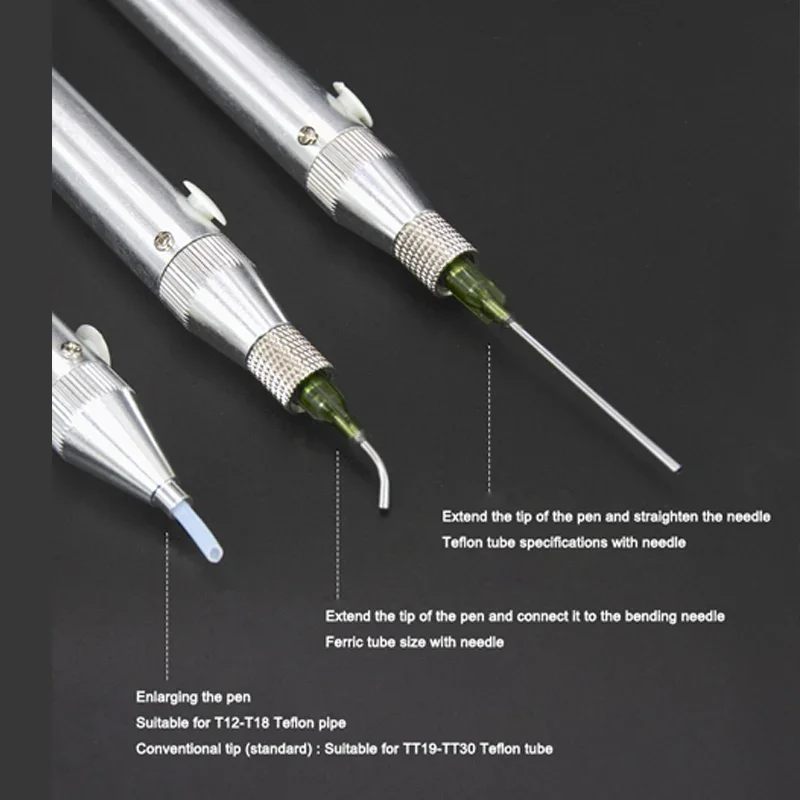 Extend the tip of the pen and straighten the needle
Teflon tube specifications with needle

Extend the tip of the pen and connect it to the bending needle
Ferric tube size with needle

Enlarging the pen
Suitable for T12-T18 Teflon pipe
Conventional tip (standard) : Suitable for TT19-TT30 Teflon tube