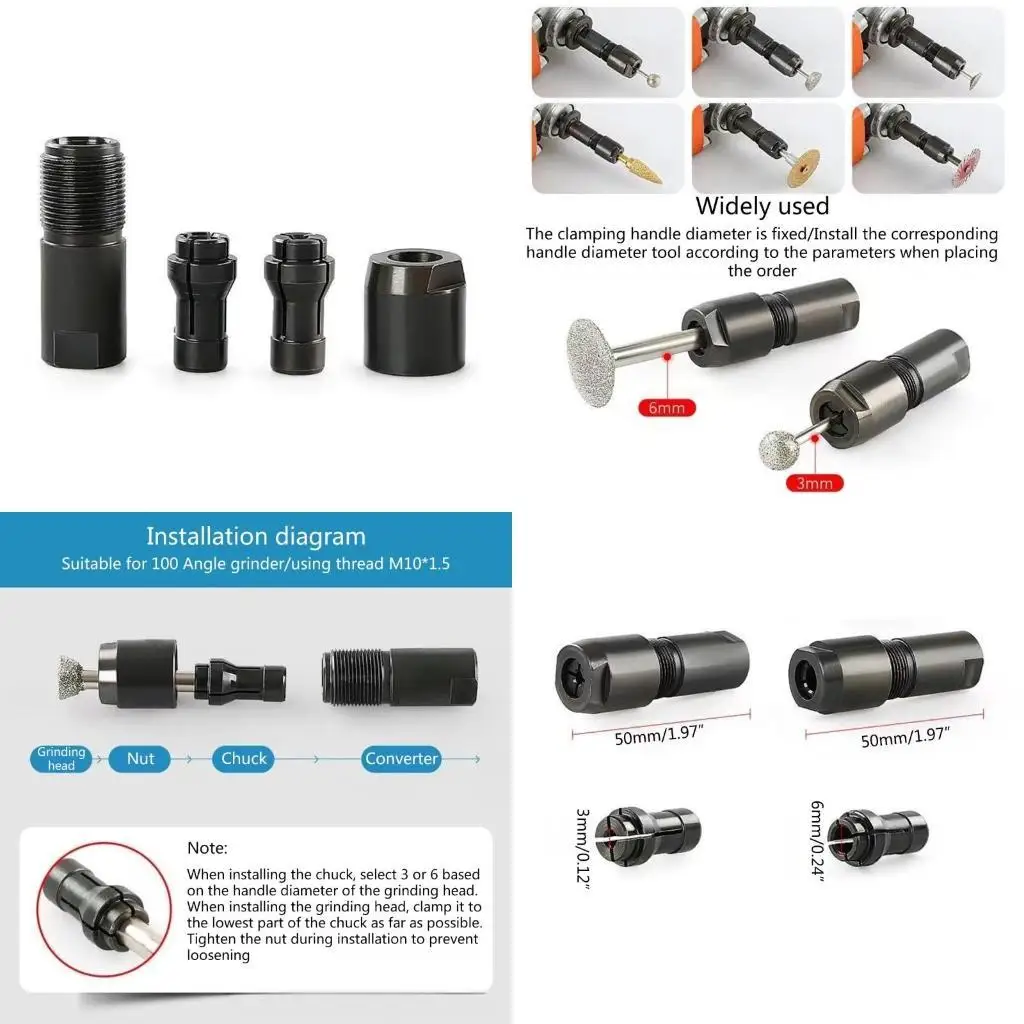 Widely used

The clamping handle diameter is fixed/Install the corresponding handle diameter tool according to the parameters when placing the order

6mm

3mm

Installation diagram

Suitable for 100 Angle grinder/using thread M10*1.5

Grinding head

Nut

Chuck

Converter

Note:

When installing the chuck, select 3 or 6 based on the handle diameter of the grinding head. When installing the grinding head, clamp it to the lowest part of the chuck as far as possible. Tighten the nut during installation to prevent loosening

50mm/1.97"

50mm/1.97"

3mm/0.12"

6mm/0.24"