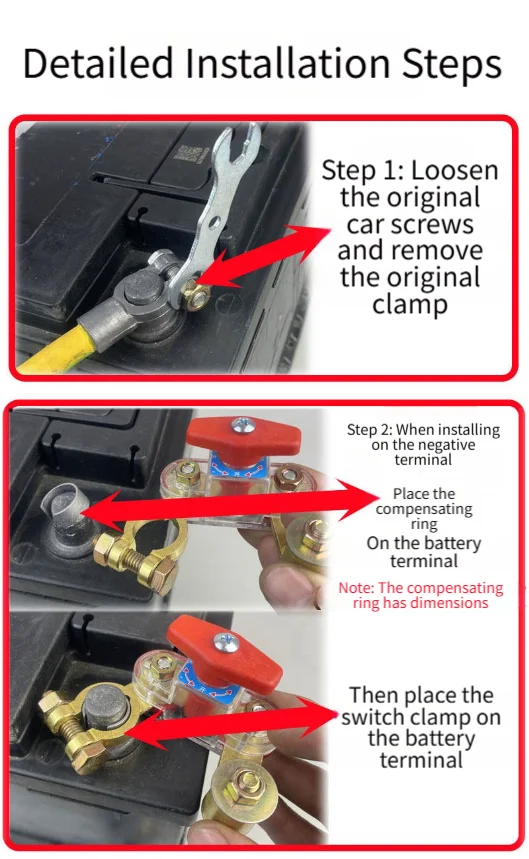 Detailed Installation Steps

Step 1: Loosen the original car screws and remove the original clamp

Step 2: When installing on the negative terminal

Place the compensating ring On the battery terminal

Note: The compensating ring has dimensions

Then place the switch clamp on the battery terminal