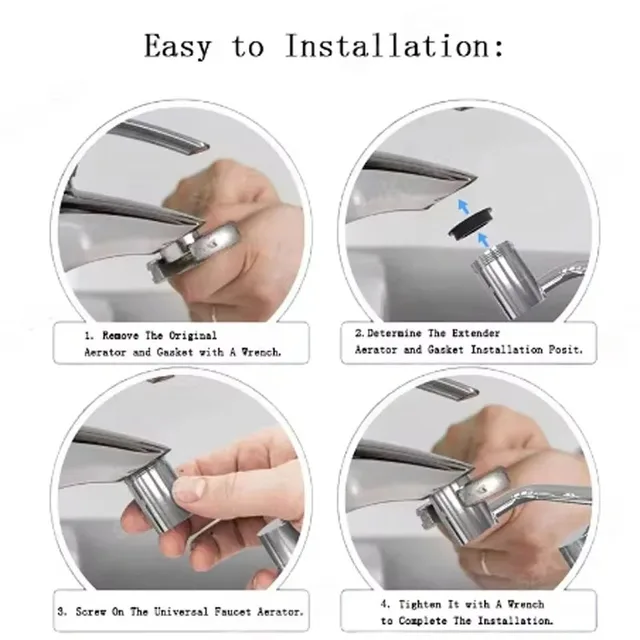 Easy to Installation:

1. Remove The Original Aerator and Gasket with A Wrench.

2. Determine The Extender Aerator and Gasket Installation Posit.

3. Screw On The Universal Faucet Aerator.

4. Tighten It with A Wrench to Complete The Installation.