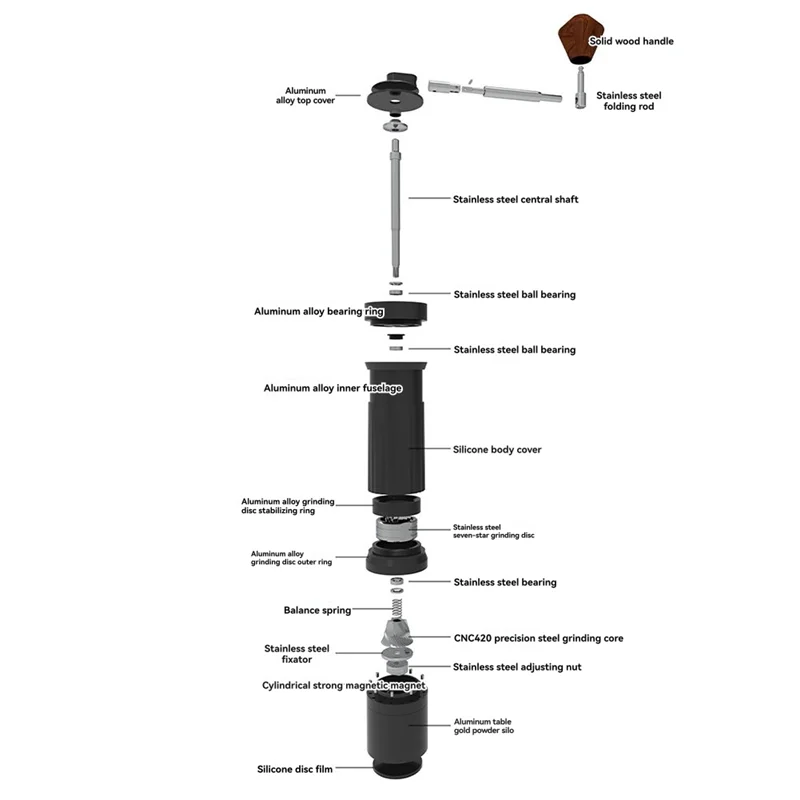 Solid wood handle

Aluminum alloy top cover

Stainless steel folding rod

Stainless steel central shaft

Stainless steel ball bearing

Aluminum alloy bearing ring

Stainless steel ball bearing

Aluminum alloy inner fuselage

Silicone body cover

Aluminum alloy grinding disc stabilizing ring

Stainless steel seven-star grinding disc

Aluminum alloy grinding disc outer ring

Stainless steel bearing

Balance spring

CNC420 precision steel grinding core

Stainless steel fixator

Stainless steel adjusting nut

Cylindrical strong magnetic magnet

Aluminum table gold powder silo

Silicone disc film