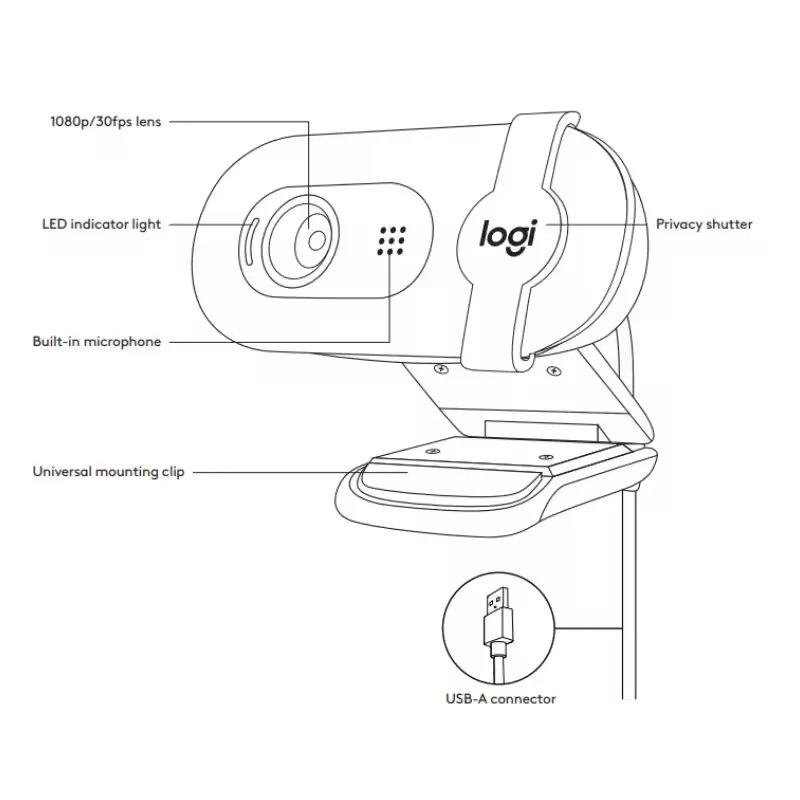 1080p/30fps lens

LED indicator light

logi

Privacy shutter

Built-in microphone

Universal mounting clip

USB-A connector