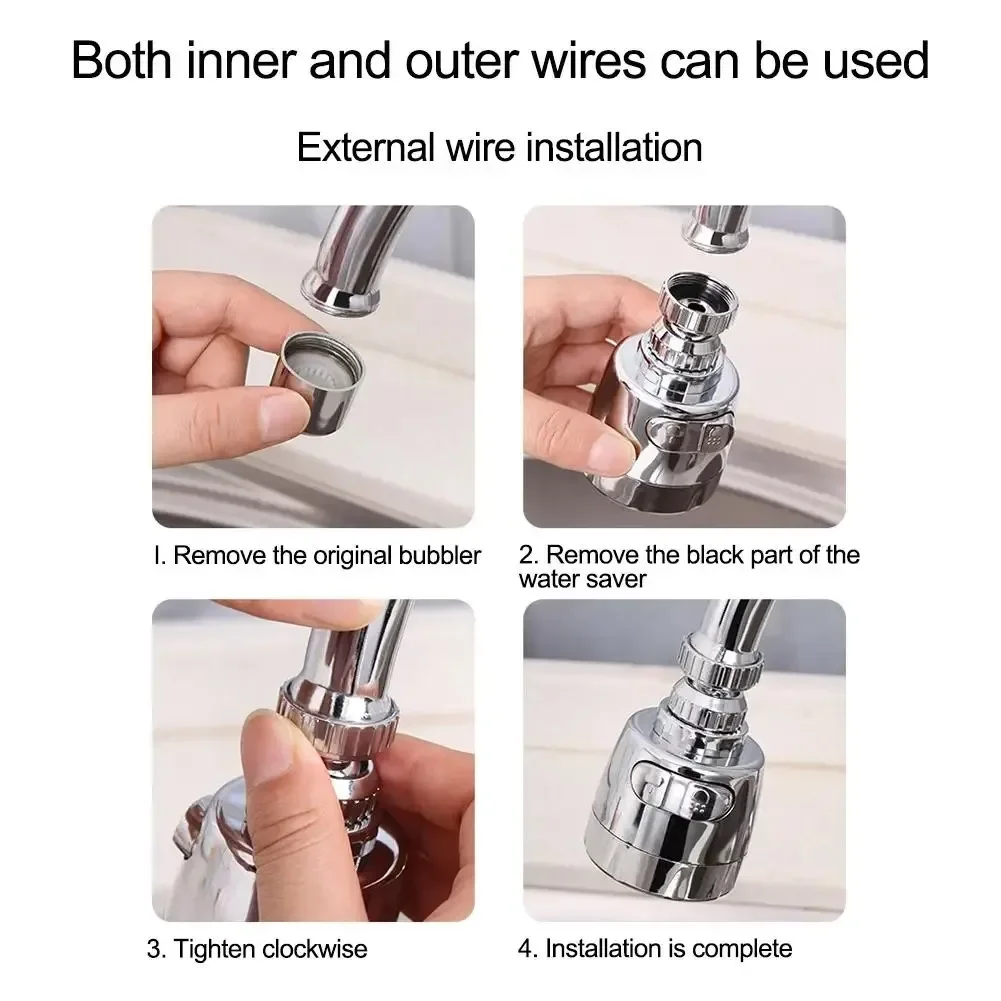 Both inner and outer wires can be used

External wire installation

I. Remove the original bubbler

2. Remove the black part of the water saver

3. Tighten clockwise

4. Installation is complete