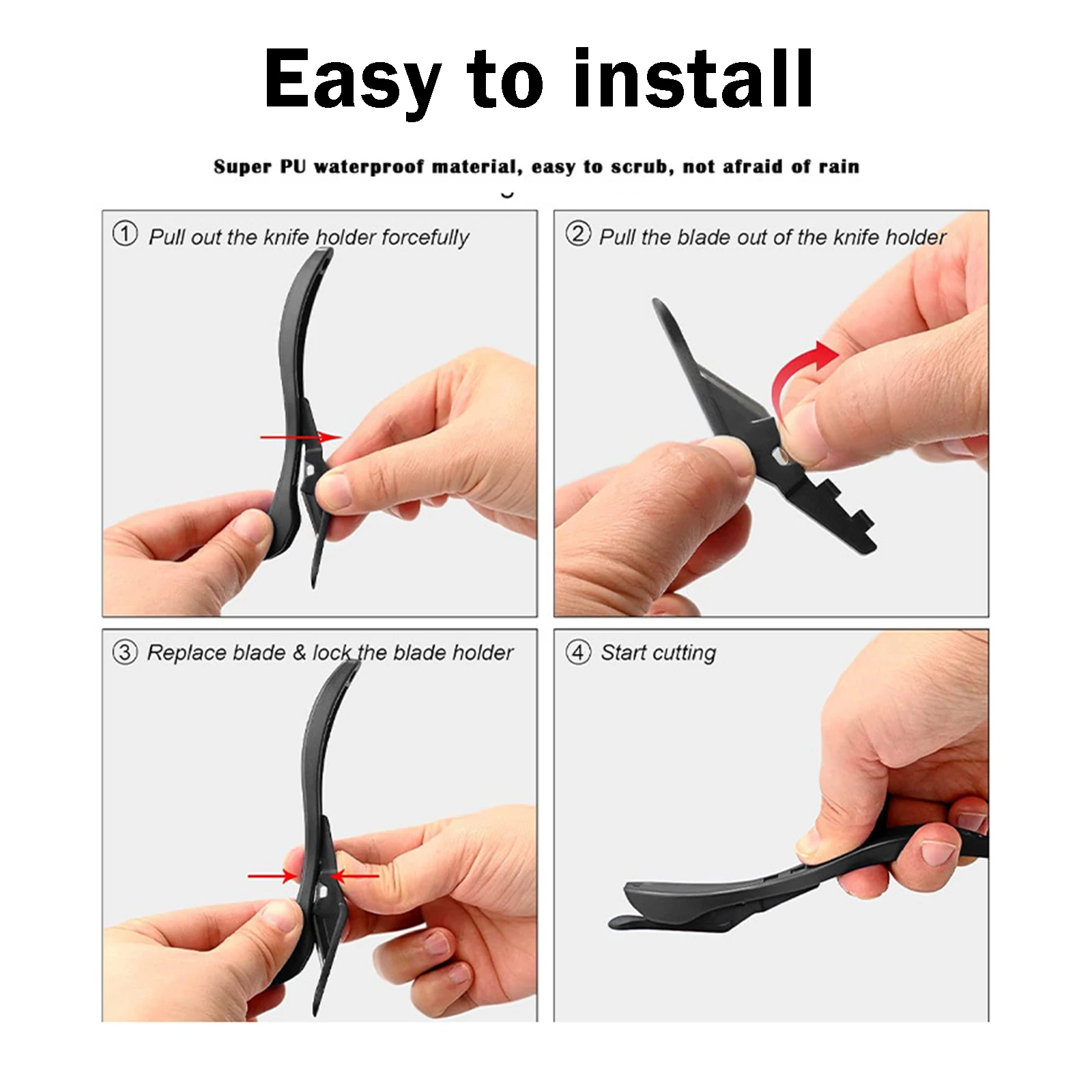 Easy to install

Super PU waterproof material, easy to scrub, not afraid of rain

① Pull out the knife holder forcefully

② Pull the blade out of the knife holder

③ Replace blade & lock the blade holder

④ Start cutting