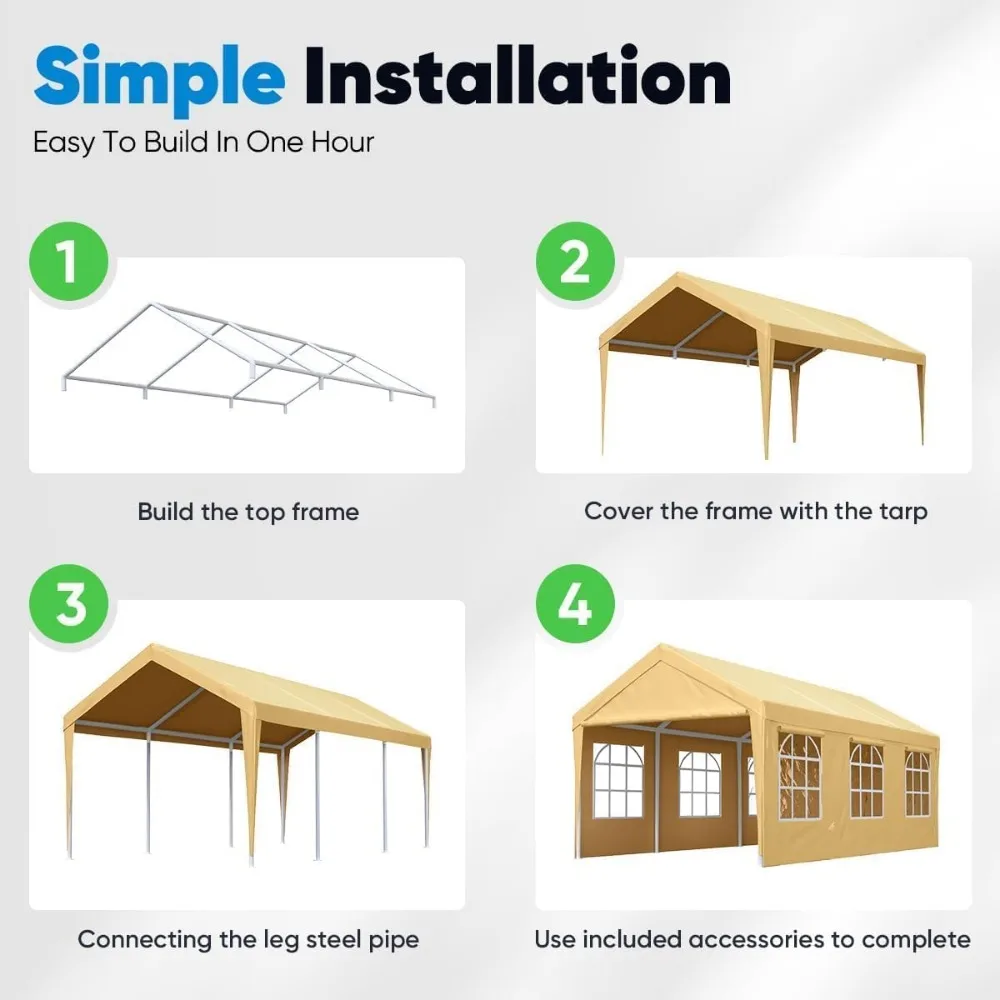 Simple Installation
Easy To Build In One Hour

1
Build the top frame

2
Cover the frame with the tarp

3
Connecting the leg steel pipe

4
Use included accessories to complete