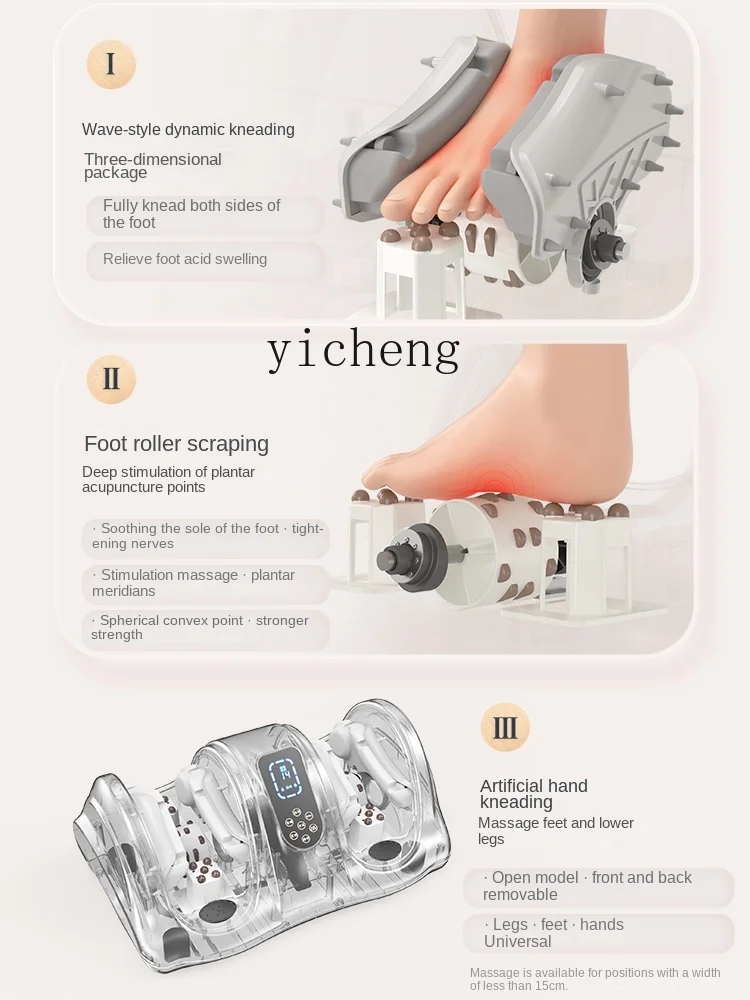 I

Wave-style dynamic kneading

Three-dimensional package

Fully knead both sides of the foot

Relieve foot acid swelling

yicheng

II

Foot roller scraping

Deep stimulation of plantar acupuncture points

· Soothing the sole of the foot · tightening nerves

· Stimulation massage · plantar meridians

· Spherical convex point · stronger strength

III

Artificial hand kneading

Massage feet and lower legs

· Open model · front and back removable

· Legs · feet · hands Universal

Massage is available for positions with a width of less than 15cm.