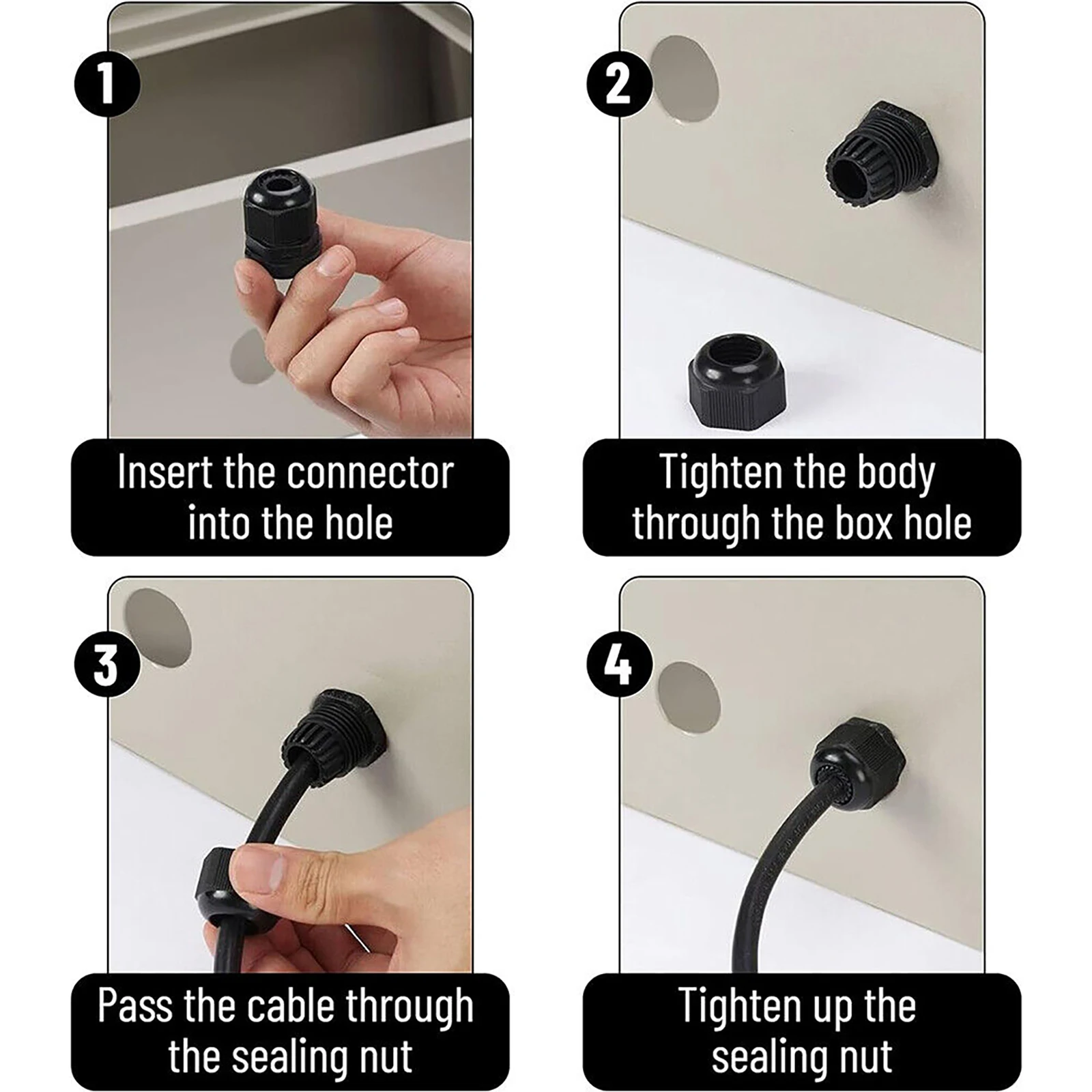 1

Insert the connector into the hole

2

Tighten the body through the box hole

3

Pass the cable through the sealing nut

4

Tighten up the sealing nut