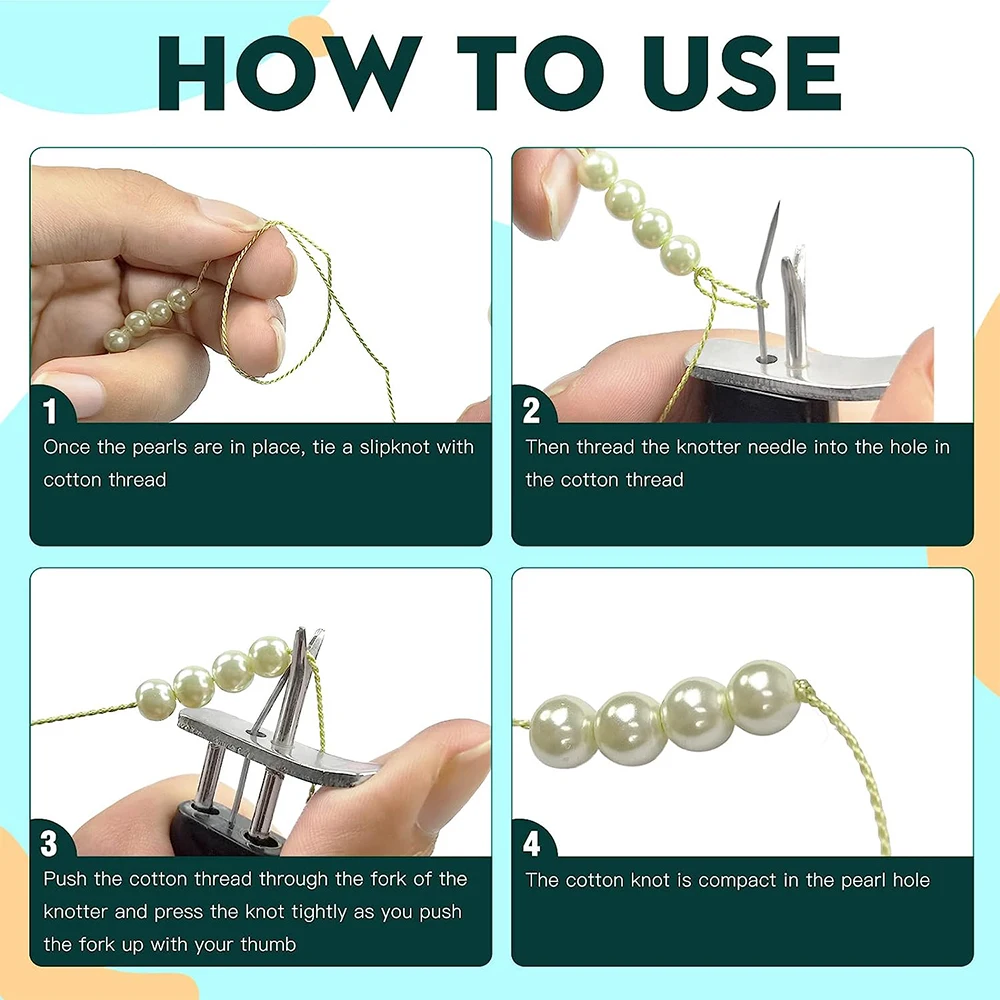 HOW TO USE

1
Once the pearls are in place, tie a slipknot with cotton thread

2
Then thread the knotter needle into the hole in the cotton thread

3
Push the cotton thread through the fork of the knotter and press the knot tightly as you push the fork up with your thumb

4
The cotton knot is compact in the pearl hole