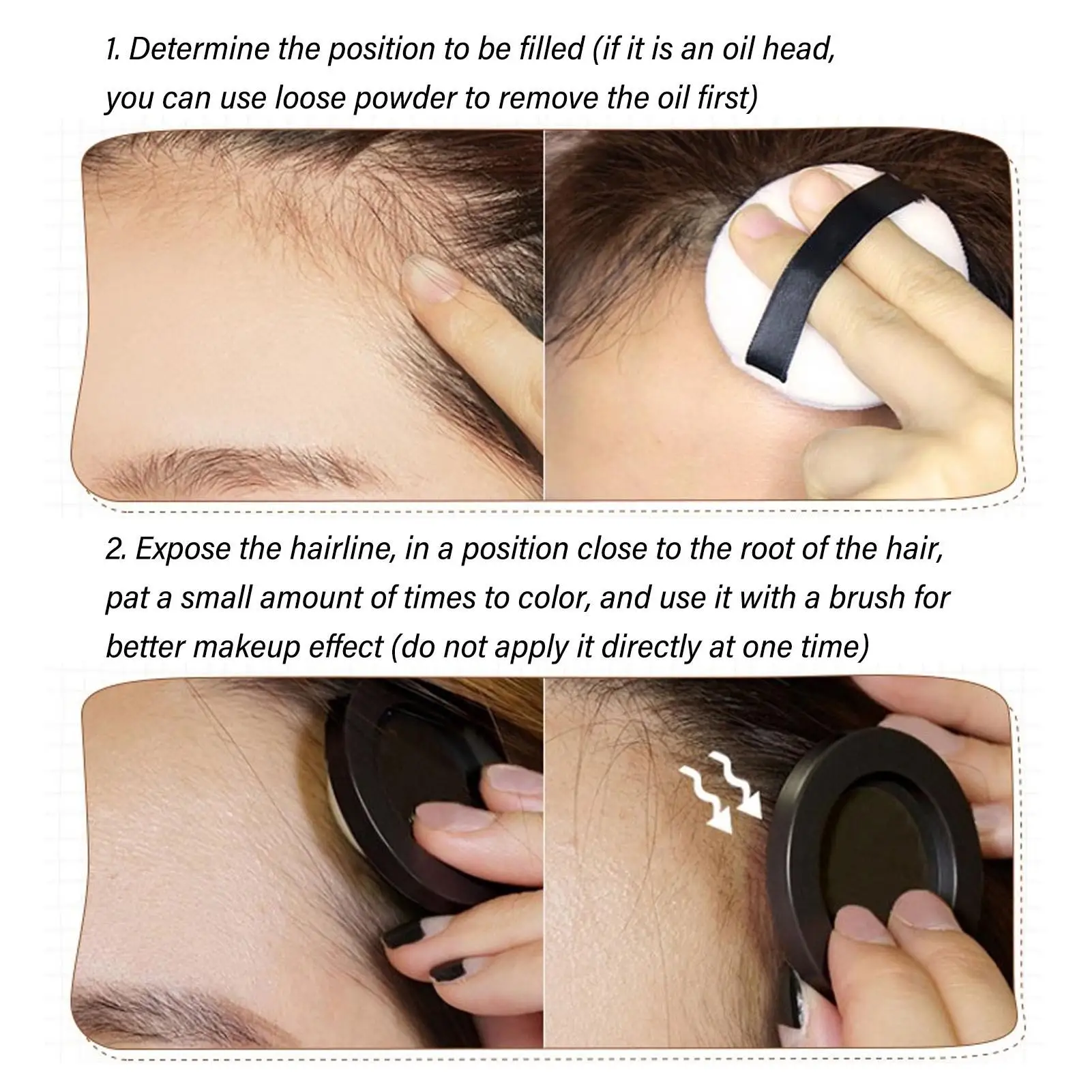 1. Determine the position to be filled (if it is an oil head, you can use loose powder to remove the oil first)

2. Expose the hairline, in a position close to the root of the hair, pat a small amount of times to color, and use it with a brush for better makeup effect (do not apply it directly at one time)