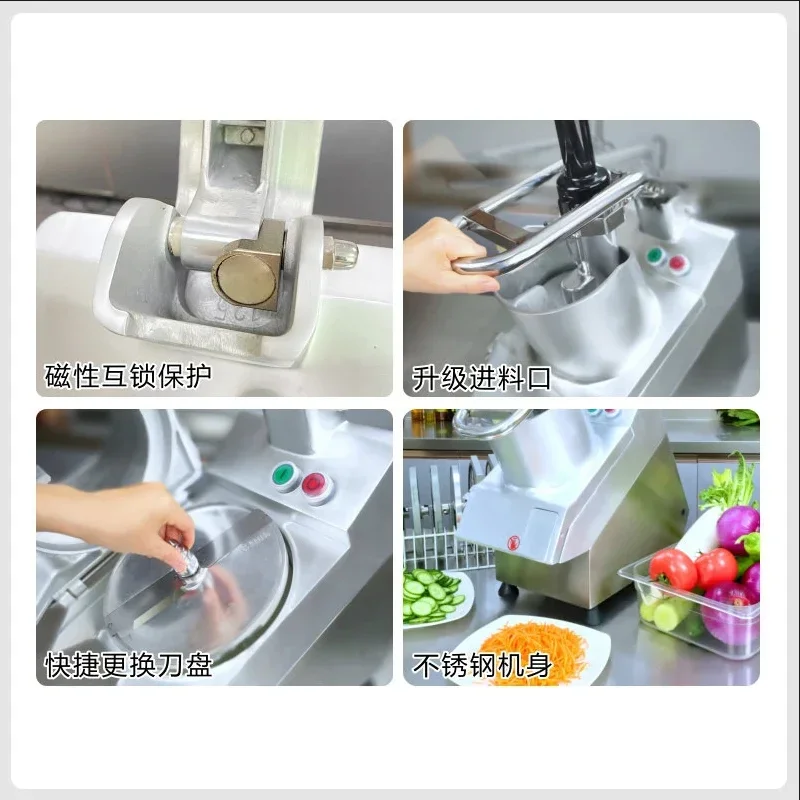 磁性互锁保护

升级进料口

快捷更换刀盘

不锈钢机身