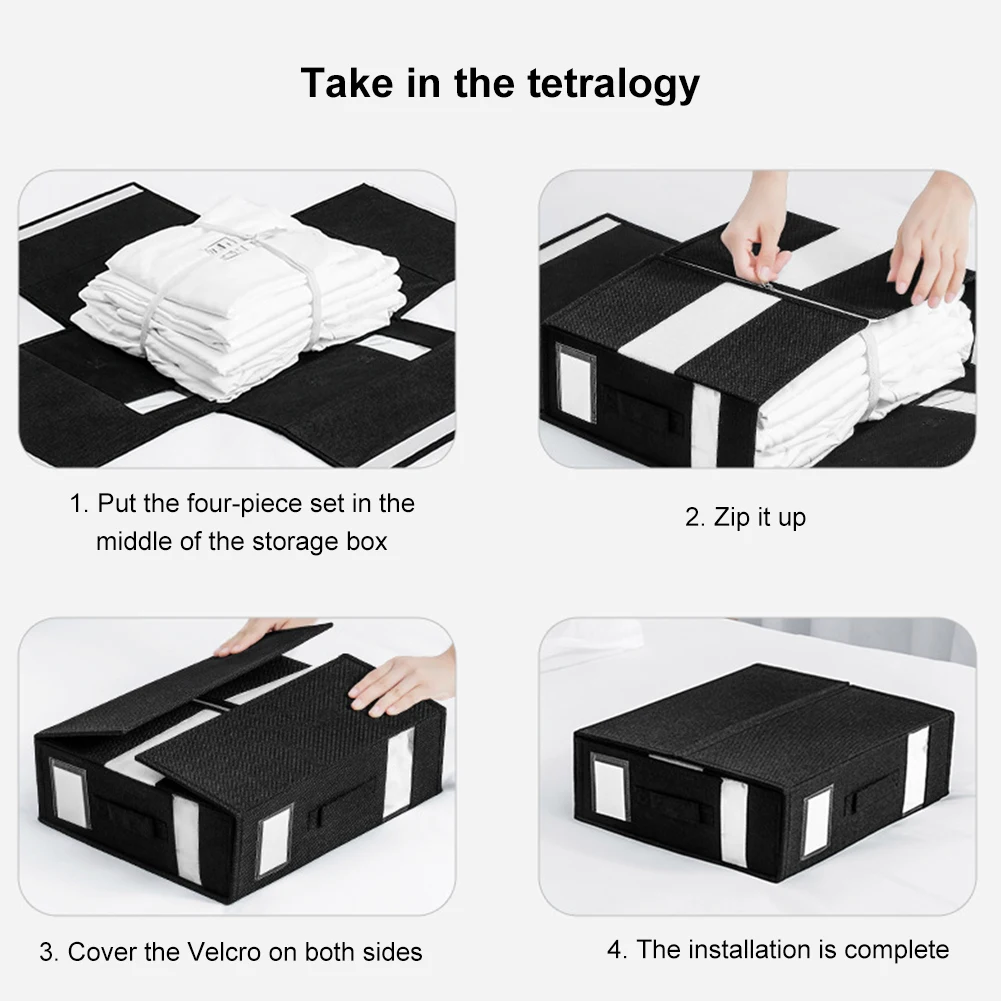 Take in the tetralogy

1. Put the four-piece set in the middle of the storage box

2. Zip it up

3. Cover the Velcro on both sides

4. The installation is complete