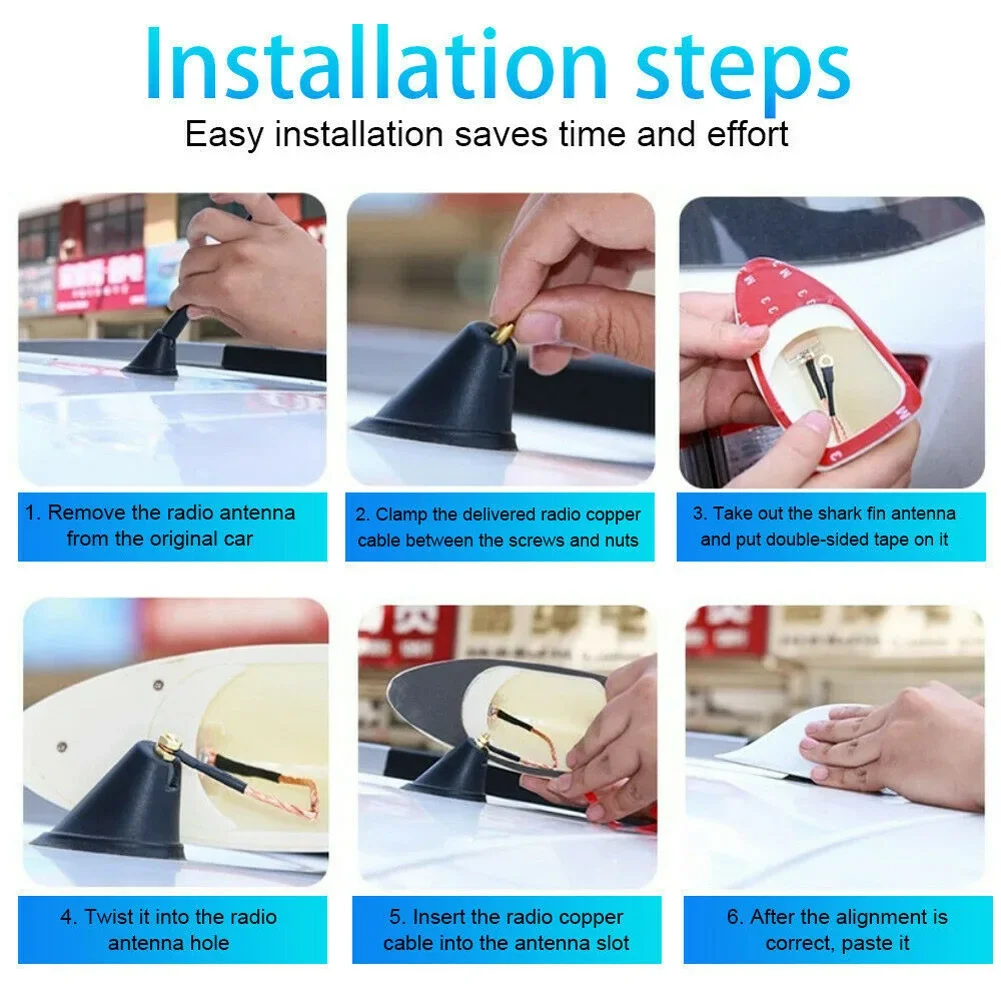 Installation steps
Easy installation saves time and effort

1. Remove the radio antenna from the original car

2. Clamp the delivered radio copper cable between the screws and nuts

3. Take out the shark fin antenna and put double-sided tape on it

4. Twist it into the radio antenna hole

5. Insert the radio copper cable into the antenna slot

6. After the alignment is correct, paste it