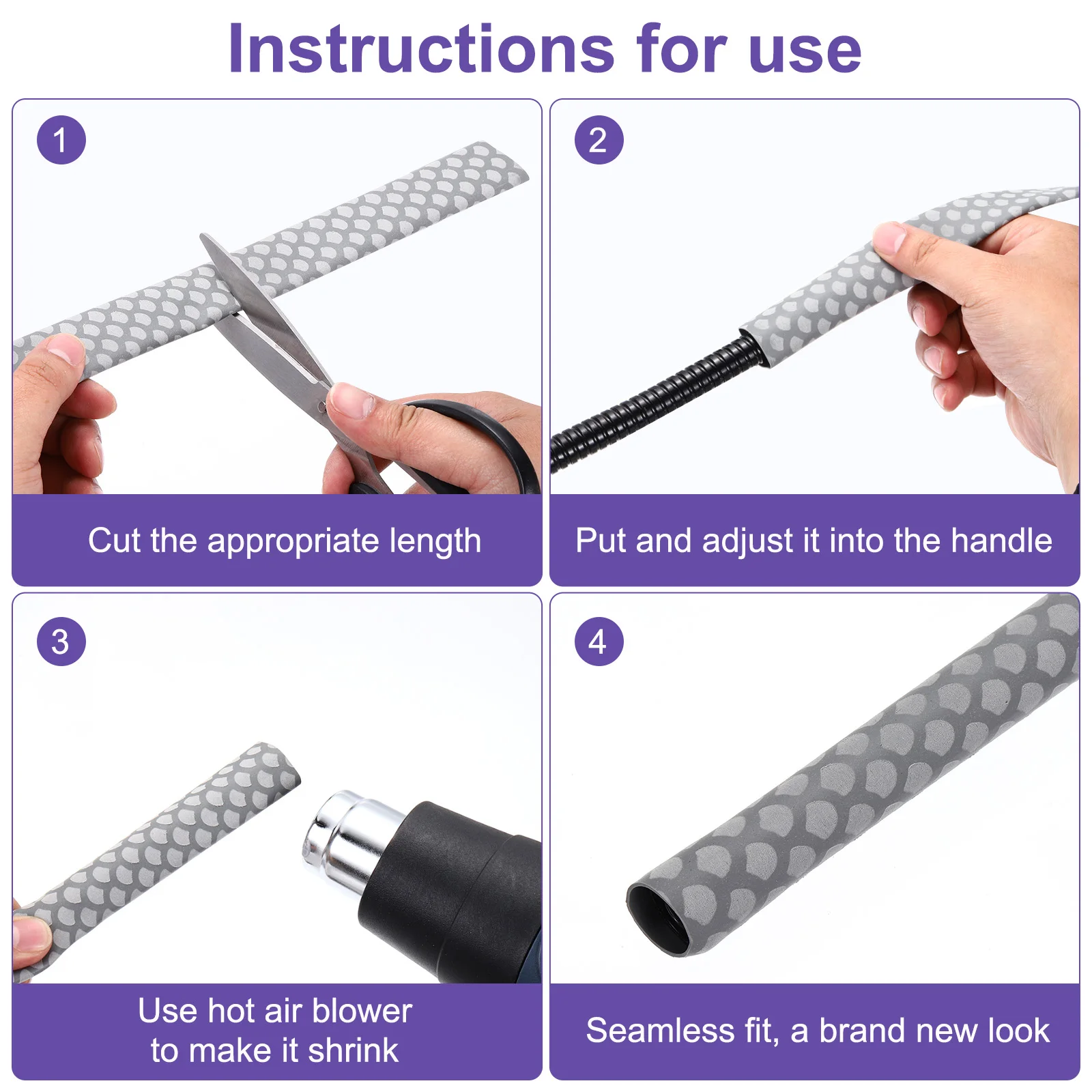 Instructions for use

1

Cut the appropriate length

2

Put and adjust it into the handle

3

Use hot air blower
to make it shrink

4

Seamless fit, a brand new look