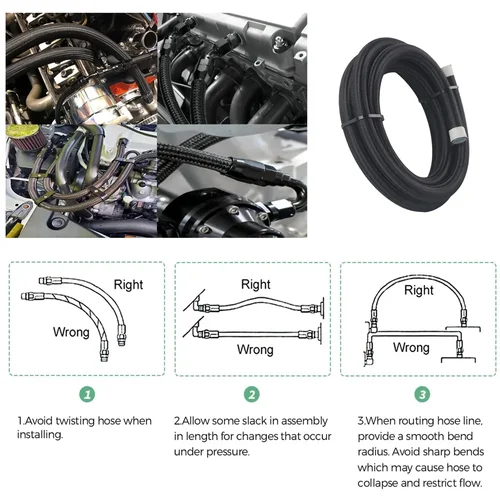 Right

Wrong

Right

Wrong

Right

Wrong

1

2

3

1.Avoid twisting hose when installing.

2.Allow some slack in assembly in length for changes that occur under pressure.

3.When routing hose line, provide a smooth bend radius. Avoid sharp bends which may cause hose to collapse and restrict flow.