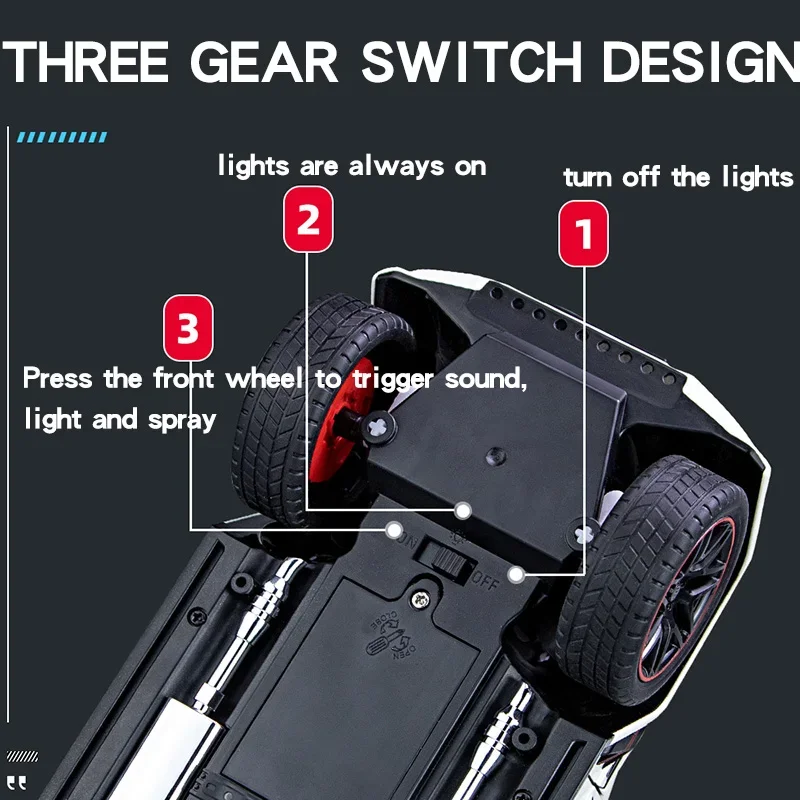 THREE GEAR SWITCH DESIGN

lights are always on

turn off the lights

2

1

3

Press the front wheel to trigger sound, light and spray

ON

OFF

CLOSE

OPEN