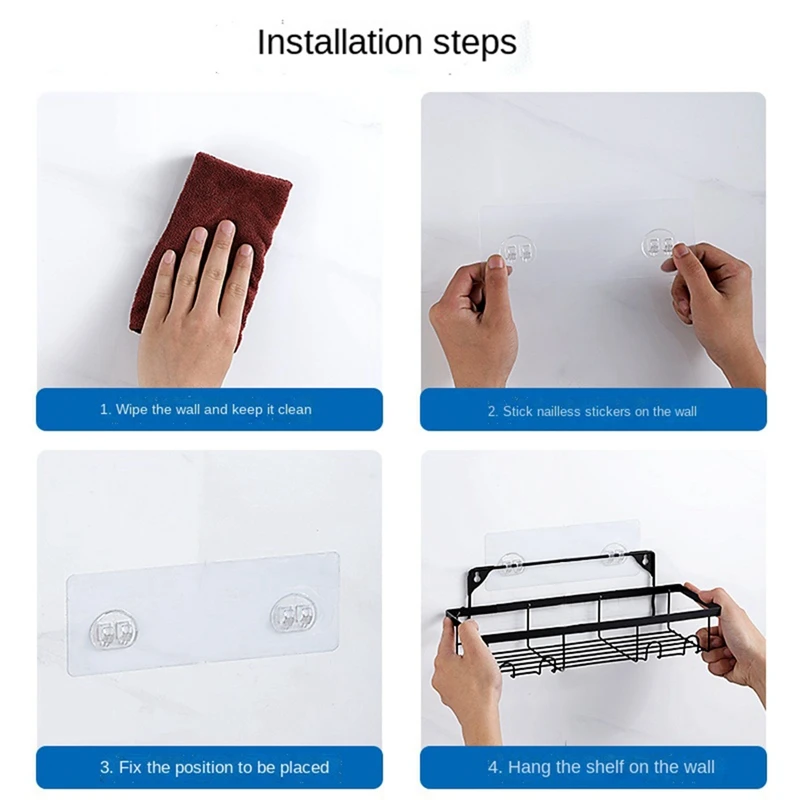 Installation steps

1. Wipe the wall and keep it clean

2. Stick nailless stickers on the wall

3. Fix the position to be placed

4. Hang the shelf on the wall