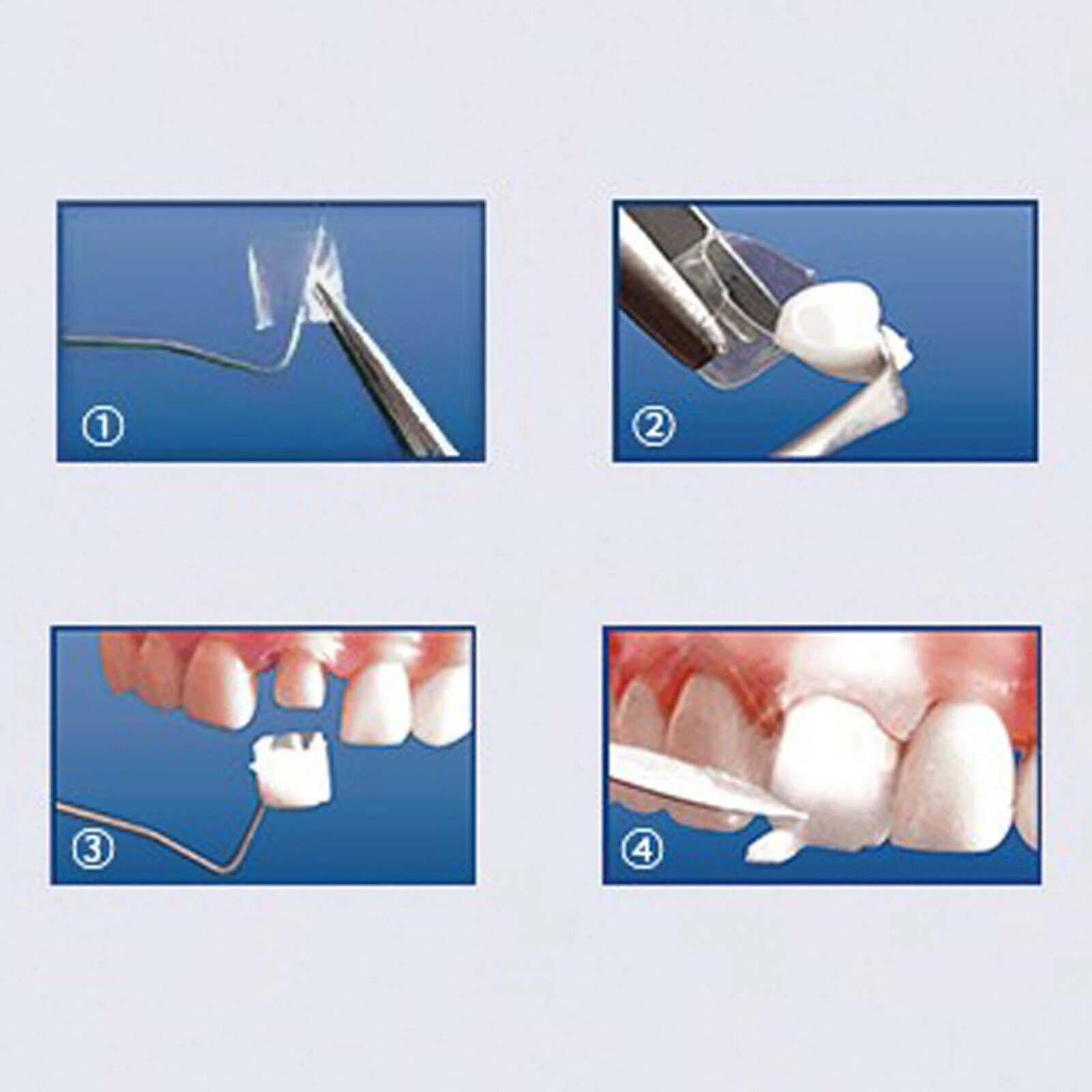 ①

②

③

④