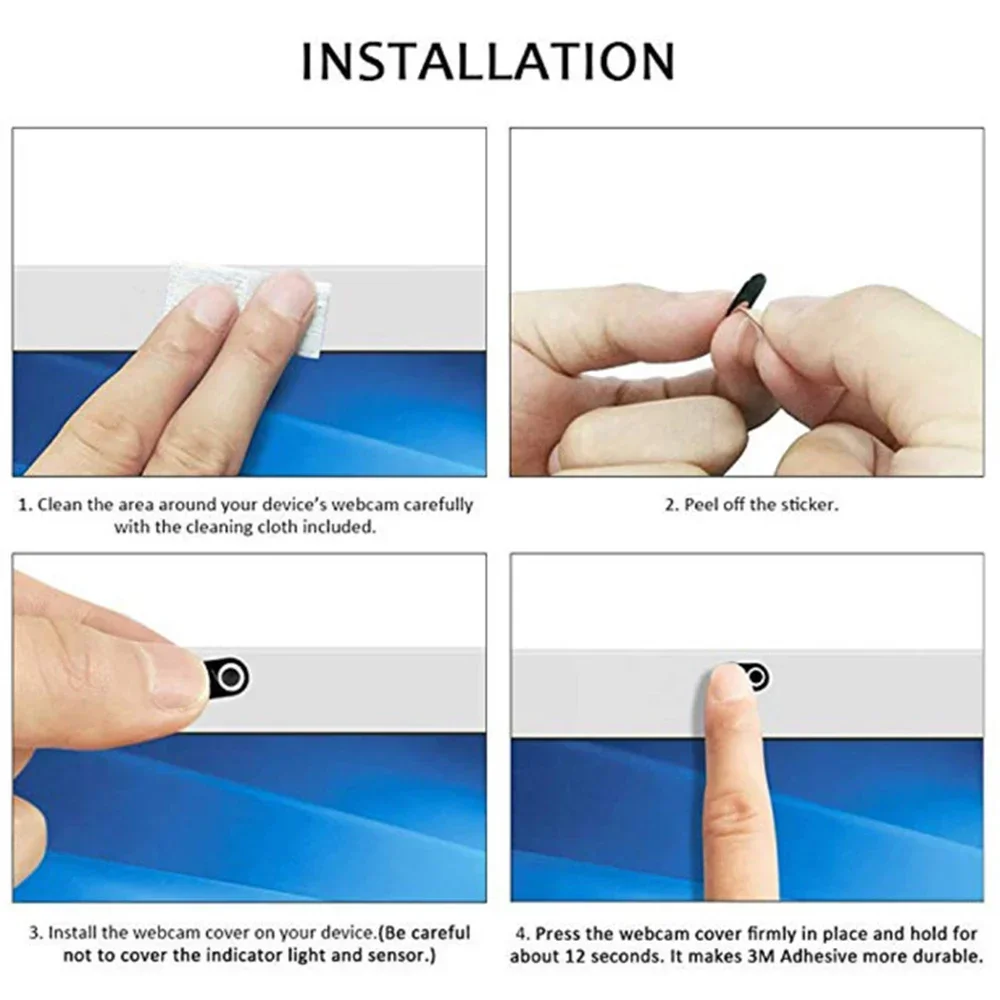 INSTALLATION

1. Clean the area around your device's webcam carefully with the cleaning cloth included.

2. Peel off the sticker.

3. Install the webcam cover on your device.(Be careful not to cover the indicator light and sensor.)

4. Press the webcam cover firmly in place and hold for about 12 seconds. It makes 3M Adhesive more durable.