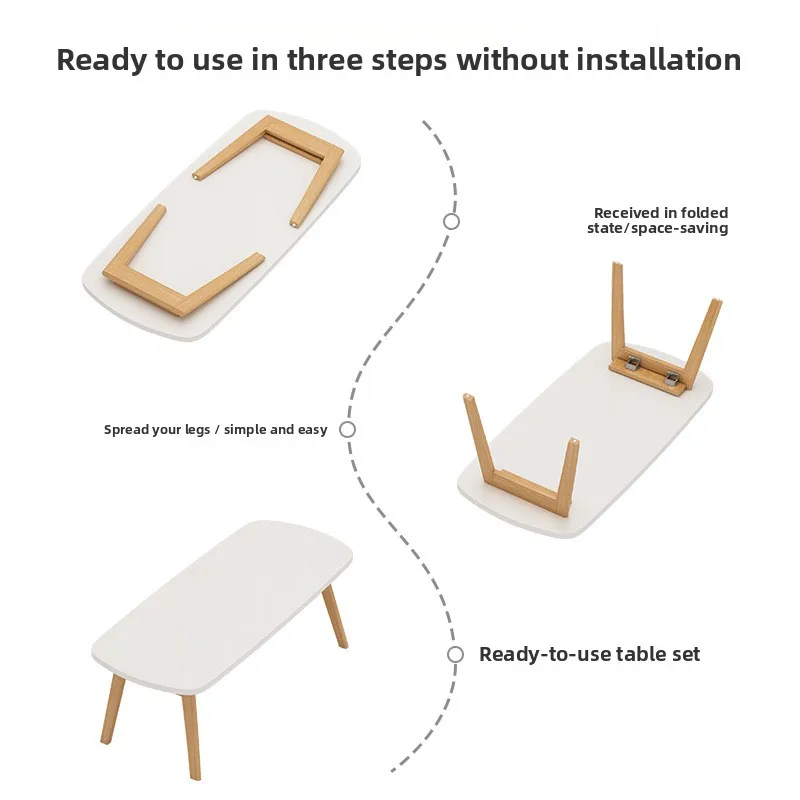 Ready to use in three steps without installation

Received in folded state/space-saving

Spread your legs / simple and easy

Ready-to-use table set