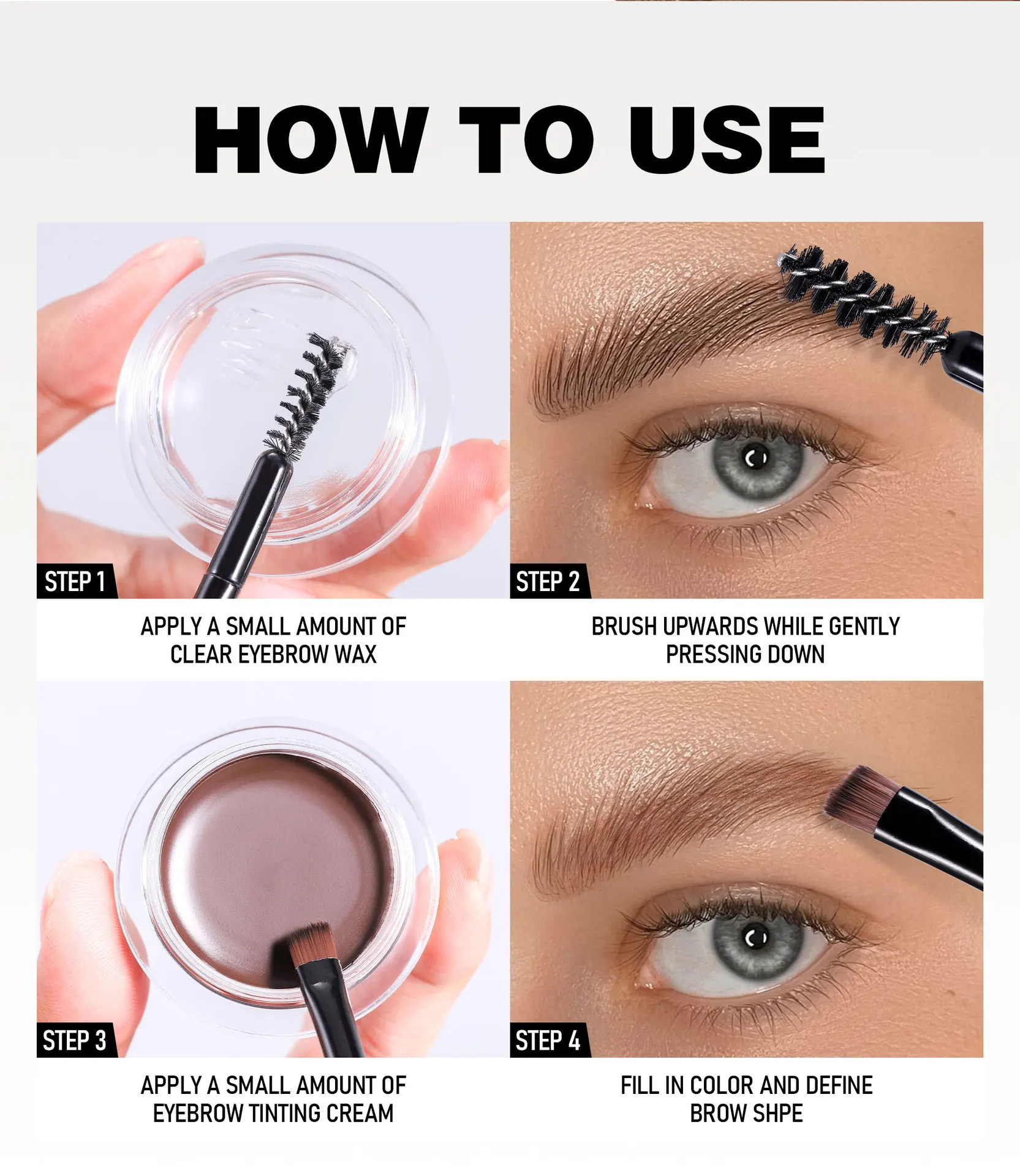 HOW TO USE

STEP 1

APPLY A SMALL AMOUNT OF CLEAR EYEBROW WAX

STEP 2

BRUSH UPWARDS WHILE GENTLY PRESSING DOWN

STEP 3

APPLY A SMALL AMOUNT OF EYEBROW TINTING CREAM

STEP 4

FILL IN COLOR AND DEFINE BROW SHPE