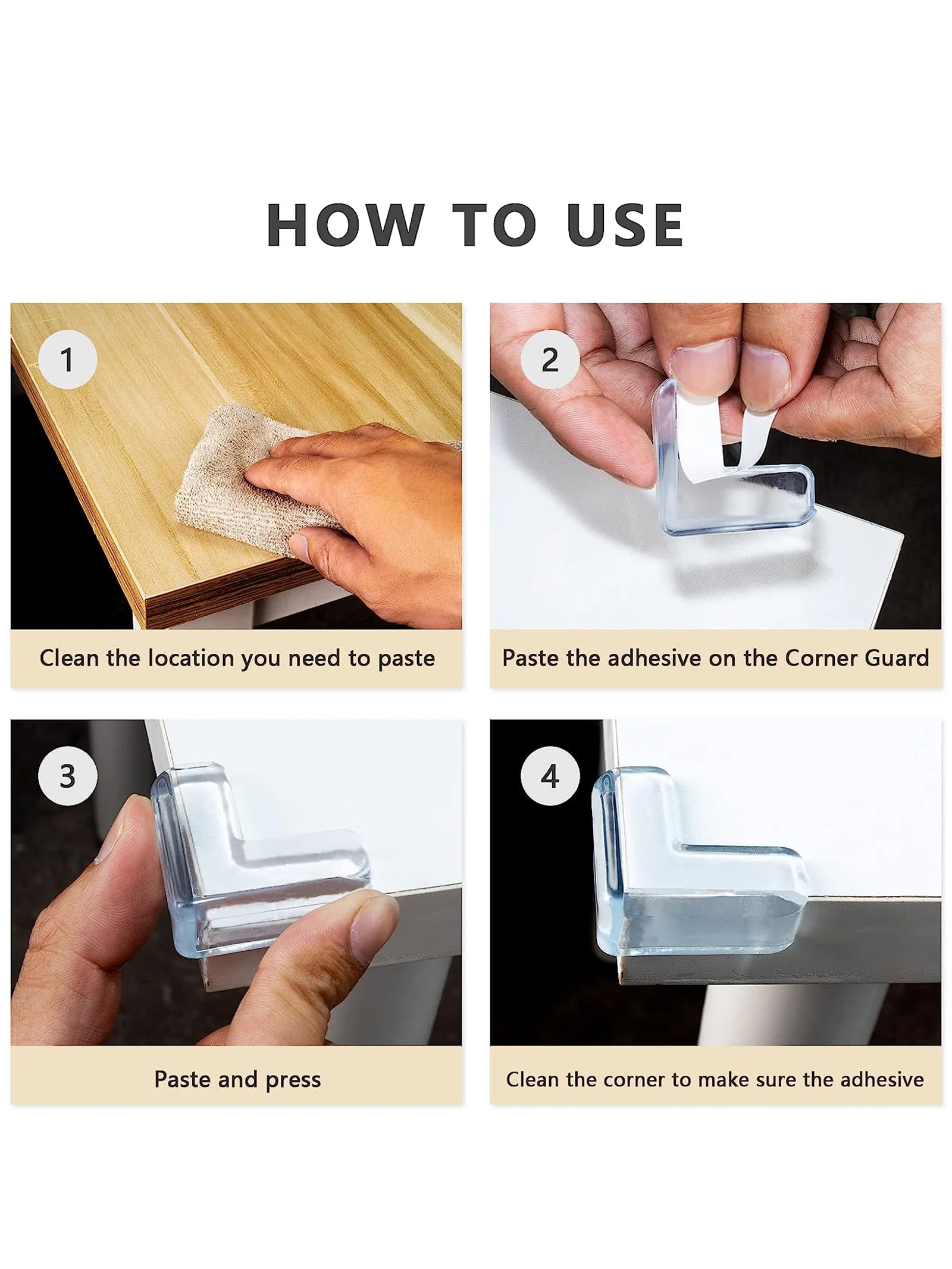 HOW TO USE

1

Clean the location you need to paste

2

Paste the adhesive on the Corner Guard

3

Paste and press

4

Clean the corner to make sure the adhesive