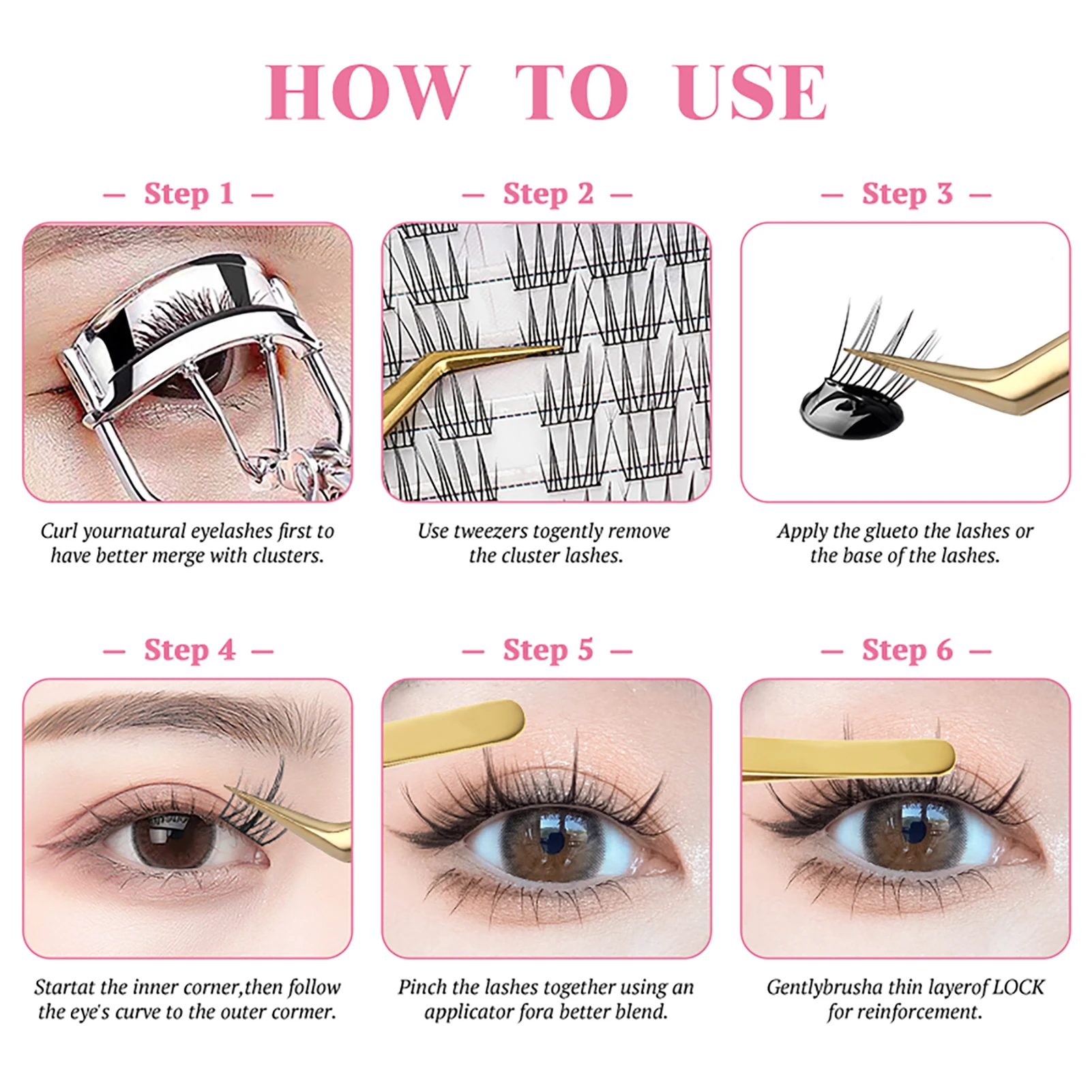 HOW TO USE

— Step 1 —

Curl yournatural eyelashes first to have better merge with clusters.

— Step 2 —

Use tweezers togently remove the cluster lashes.

— Step 3 —

Apply the glueto the lashes or the base of the lashes.

— Step 4 —

Startat the inner corner,then follow the eye's curve to the outer cormer.

— Step 5 —

Pinch the lashes together using an applicator fora better blend.

— Step 6 —

Gentlybrusha thin layerof LOCK for reinforcement.