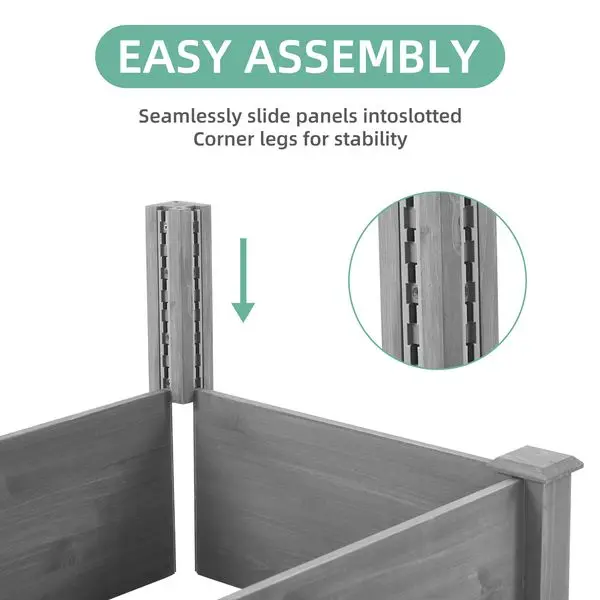 EASY ASSEMBLY

Seamlessly slide panels intoslotted Corner legs for stability