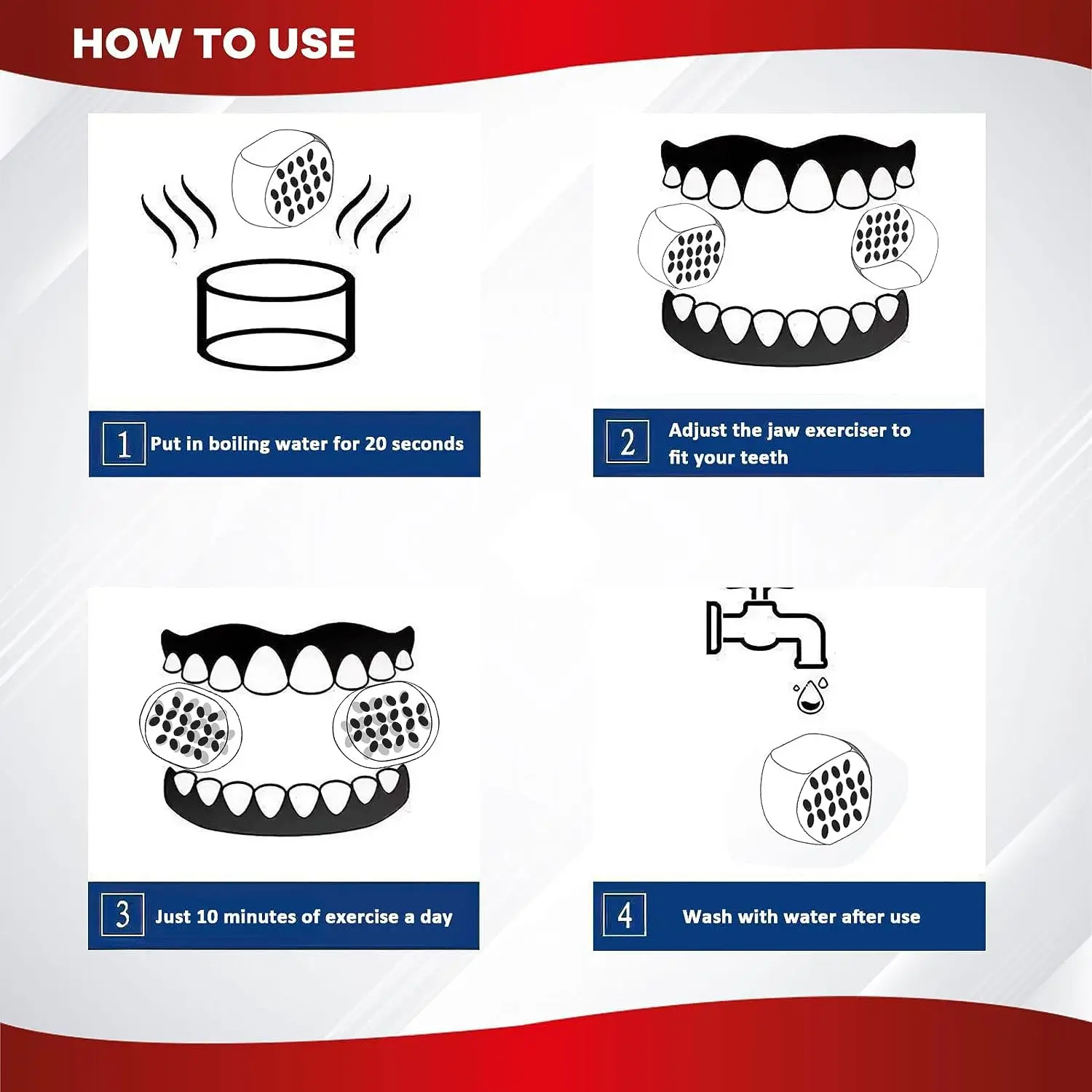 HOW TO USE

1 Put in boiling water for 20 seconds

2 Adjust the jaw exerciser to fit your teeth

3 Just 10 minutes of exercise a day

4 Wash with water after use