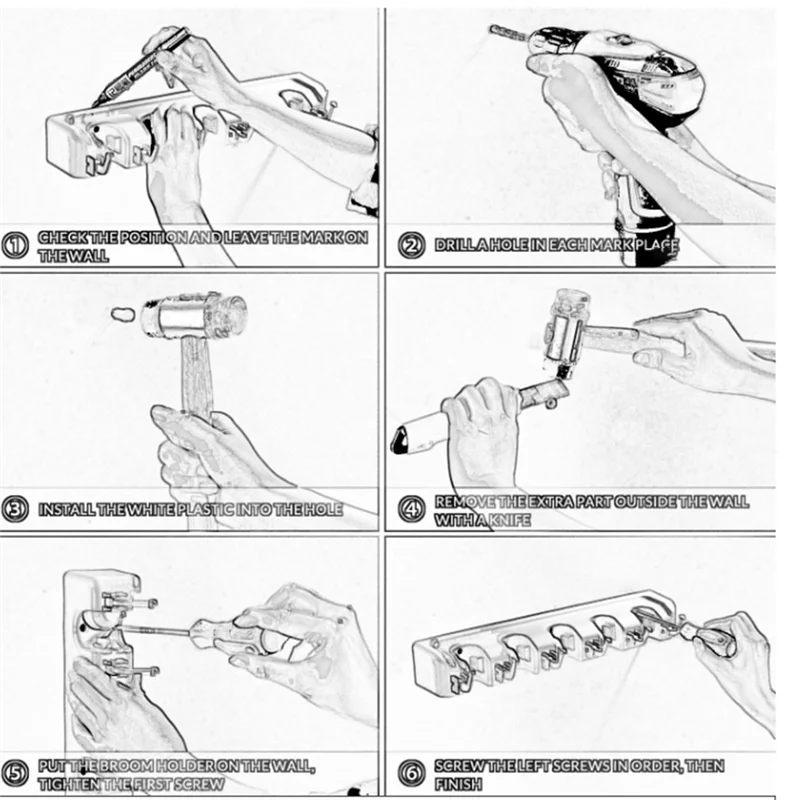 ① CHECK THE POSITION AND LEAVE THE MARK ON THE WALL

② DRILL A HOLE IN EACH MARK PLACE

③ INSTALL THE WHITE PLASTIC INTO THE HOLE

④ REMOVE THE EXTRA PART OUTSIDE THE WALL WITH A KNIFE

⑤ PUT THE BROOM HOLDER ON THE WALL, TIGHTEN THE FIRST SCREW

⑥ SCREW THE LEFT SCREWS IN ORDER, THEN FINISH