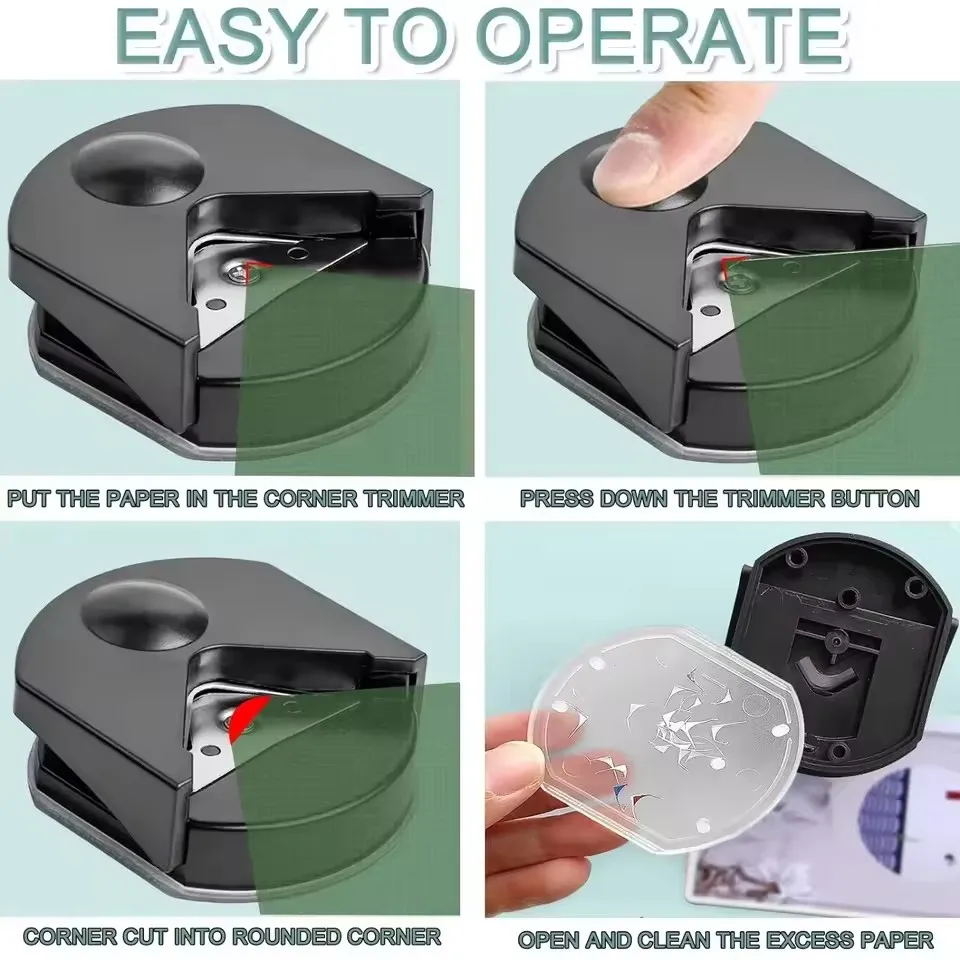 EASY TO OPERATE

PUT THE PAPER IN THE CORNER TRIMMER

PRESS DOWN THE TRIMMER BUTTON

CORNER CUT INTO ROUNDED CORNER

OPEN AND CLEAN THE EXCESS PAPER