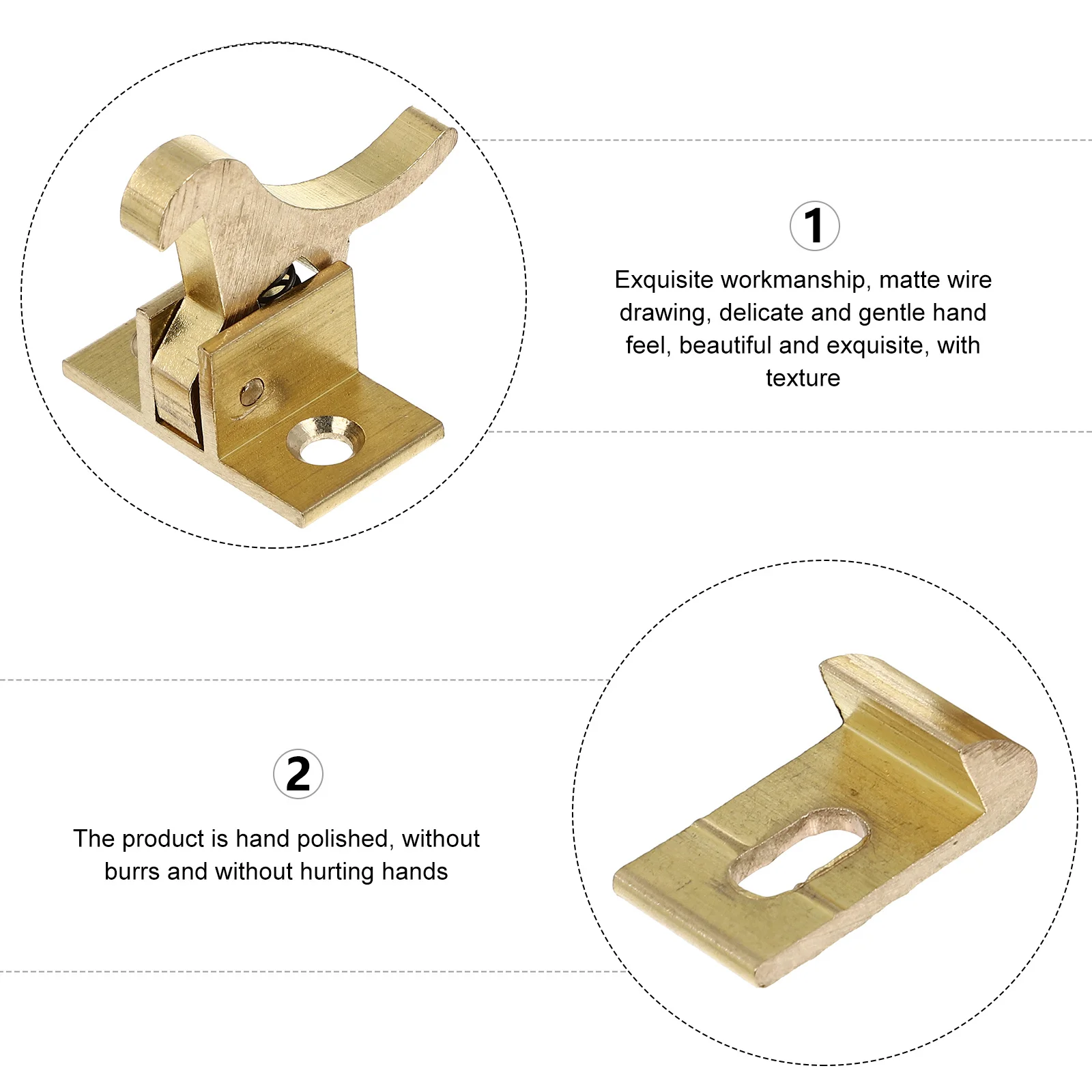 1

Exquisite workmanship, matte wire drawing, delicate and gentle hand feel, beautiful and exquisite, with texture

2

The product is hand polished, without burrs and without hurting hands