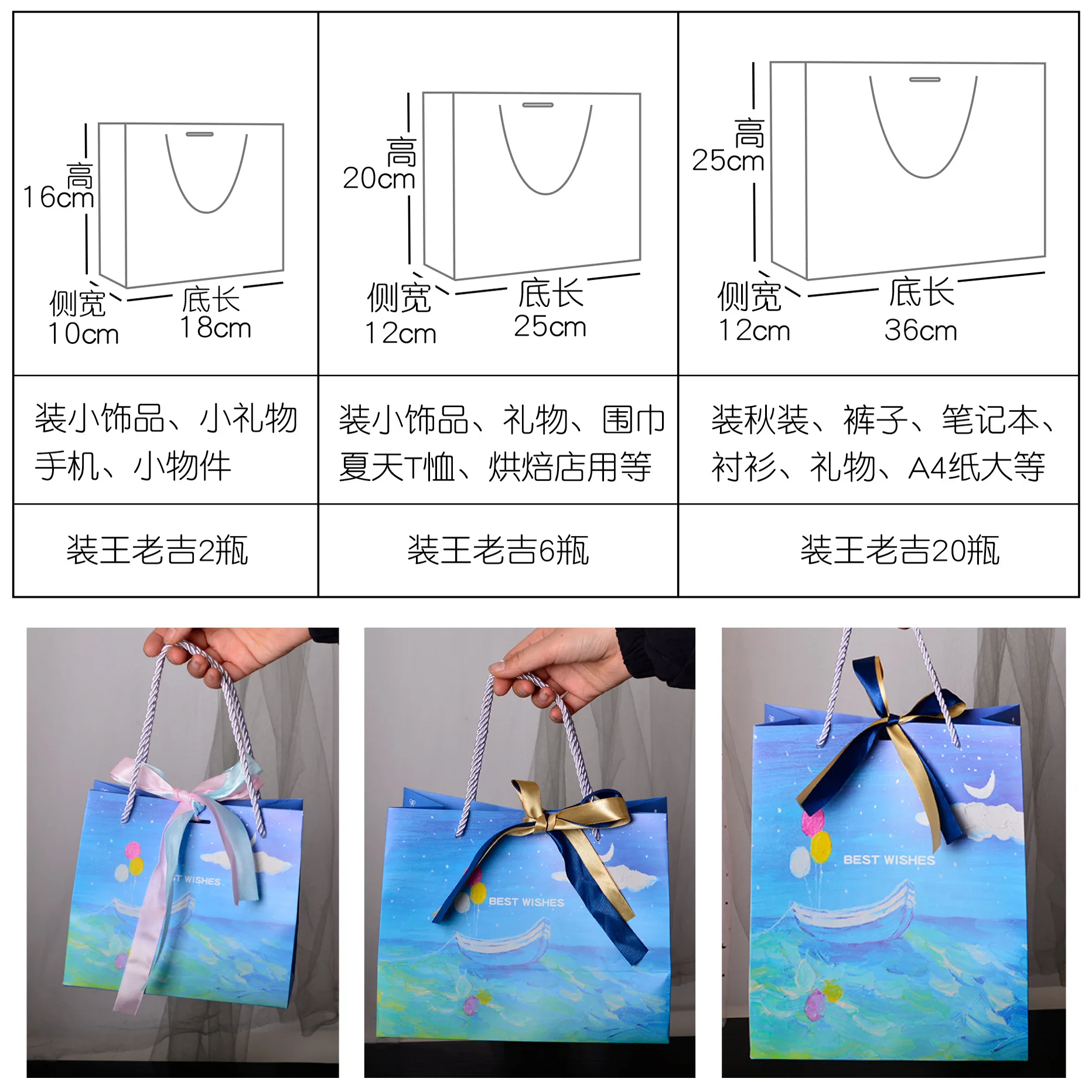 | 高 16cm 侧宽 10cm 底长 18cm | 高 20cm 侧宽 12cm 底长 25cm | 高 25cm 侧宽 12cm 底长 36cm |
|---|---|---|
| 装小饰品、小礼物 手机、小物件 | 装小饰品、礼物、围巾 夏天T恤、烘焙店用等 | 装秋装、裤子、笔记本、衬衫、礼物、A4纸大等 |
| 装王老吉2瓶 | 装王老吉6瓶 | 装王老吉20瓶 |

T WISHES

BEST WISHES

BEST WISHES