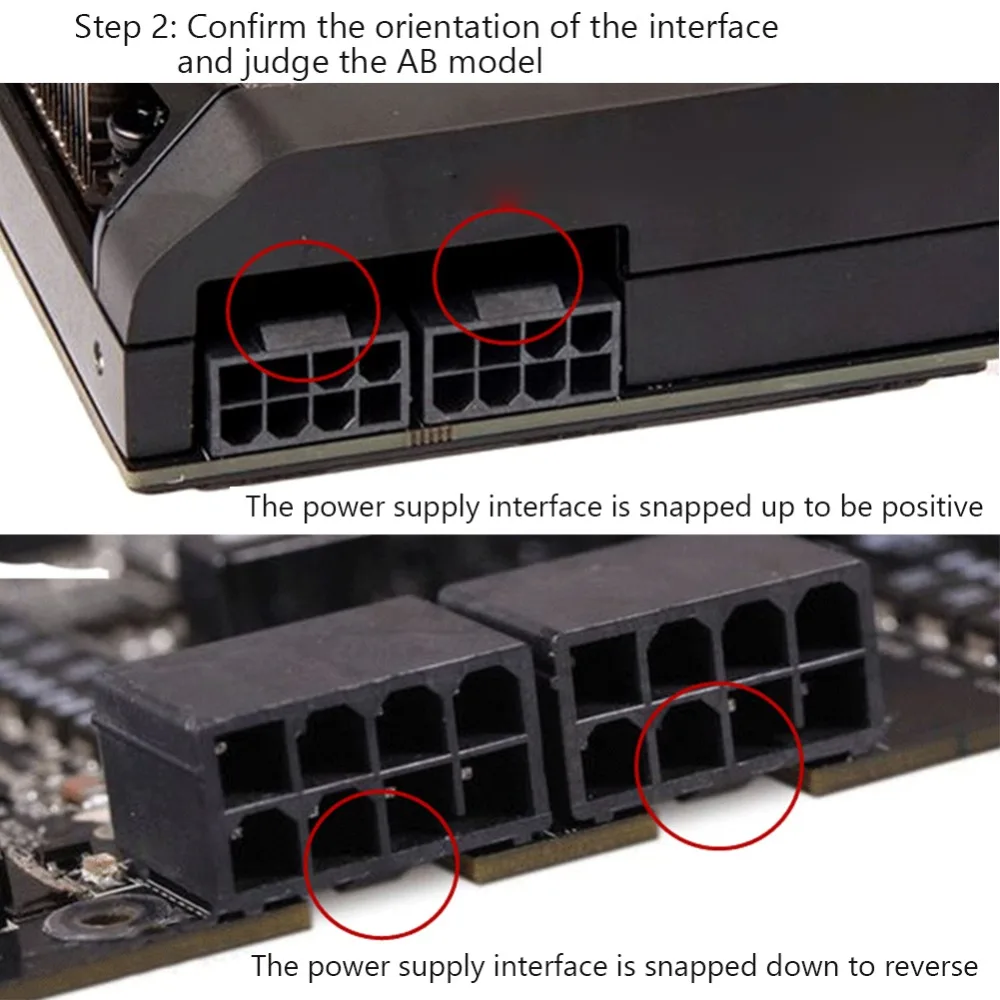 Step 2: Confirm the orientation of the interface and judge the AB model

The power supply interface is snapped up to be positive

The power supply interface is snapped down to reverse