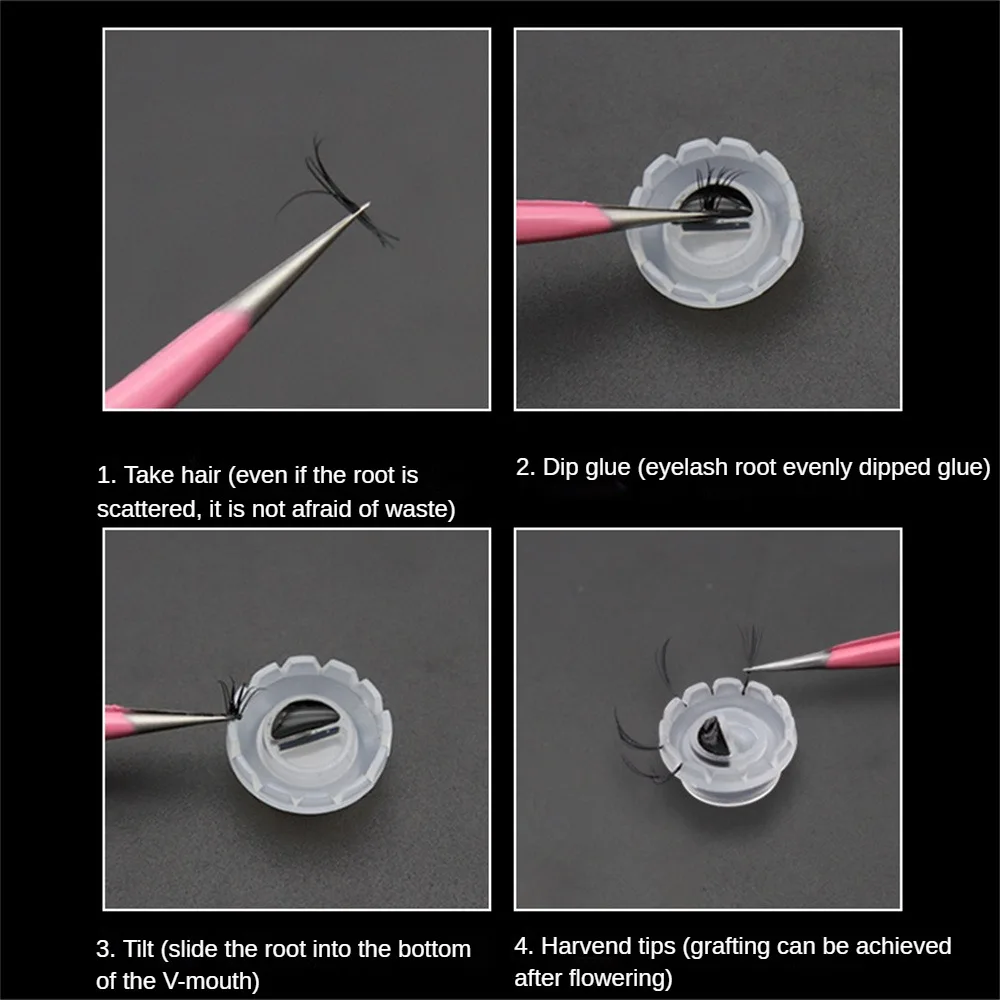 1. Take hair (even if the root is scattered, it is not afraid of waste)

2. Dip glue (eyelash root evenly dipped glue)

3. Tilt (slide the root into the bottom of the V-mouth)

4. Harvend tips (grafting can be achieved after flowering)