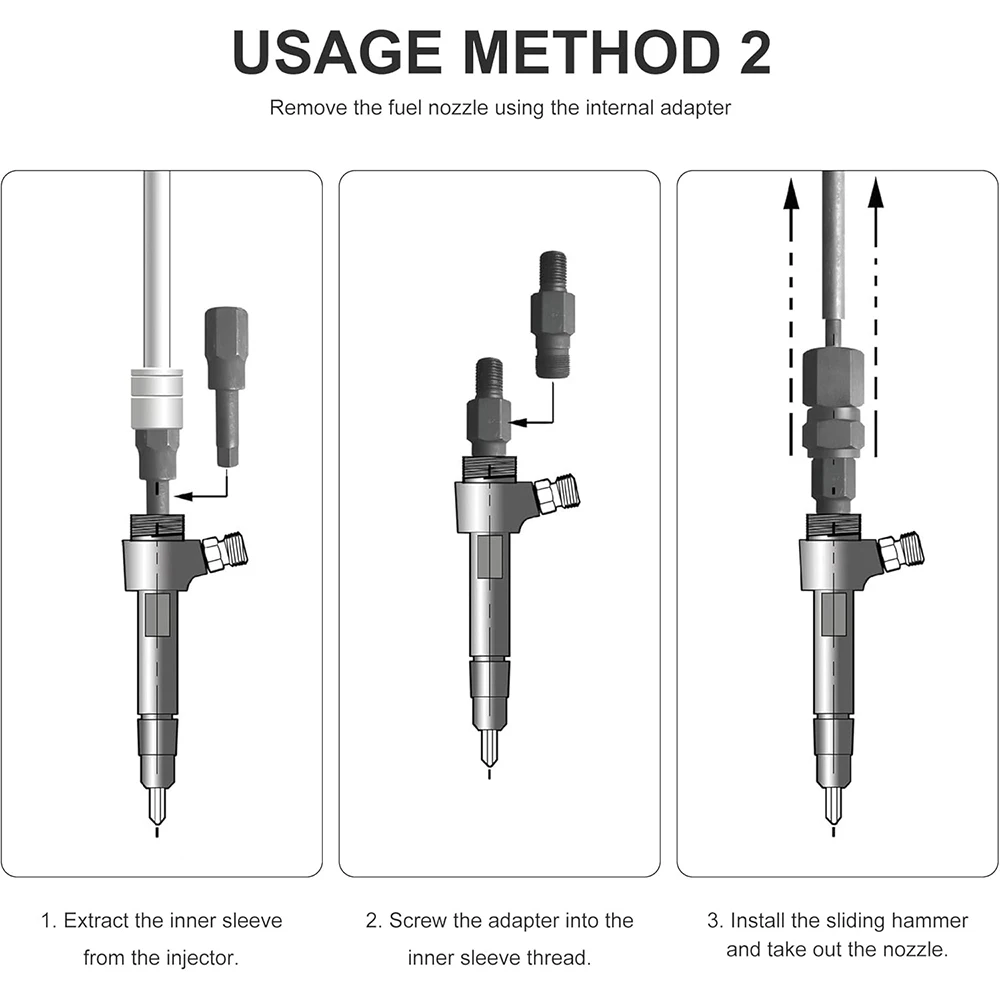 USAGE METHOD 2

Remove the fuel nozzle using the internal adapter

1. Extract the inner sleeve from the injector.

2. Screw the adapter into the inner sleeve thread.

3. Install the sliding hammer and take out the nozzle.