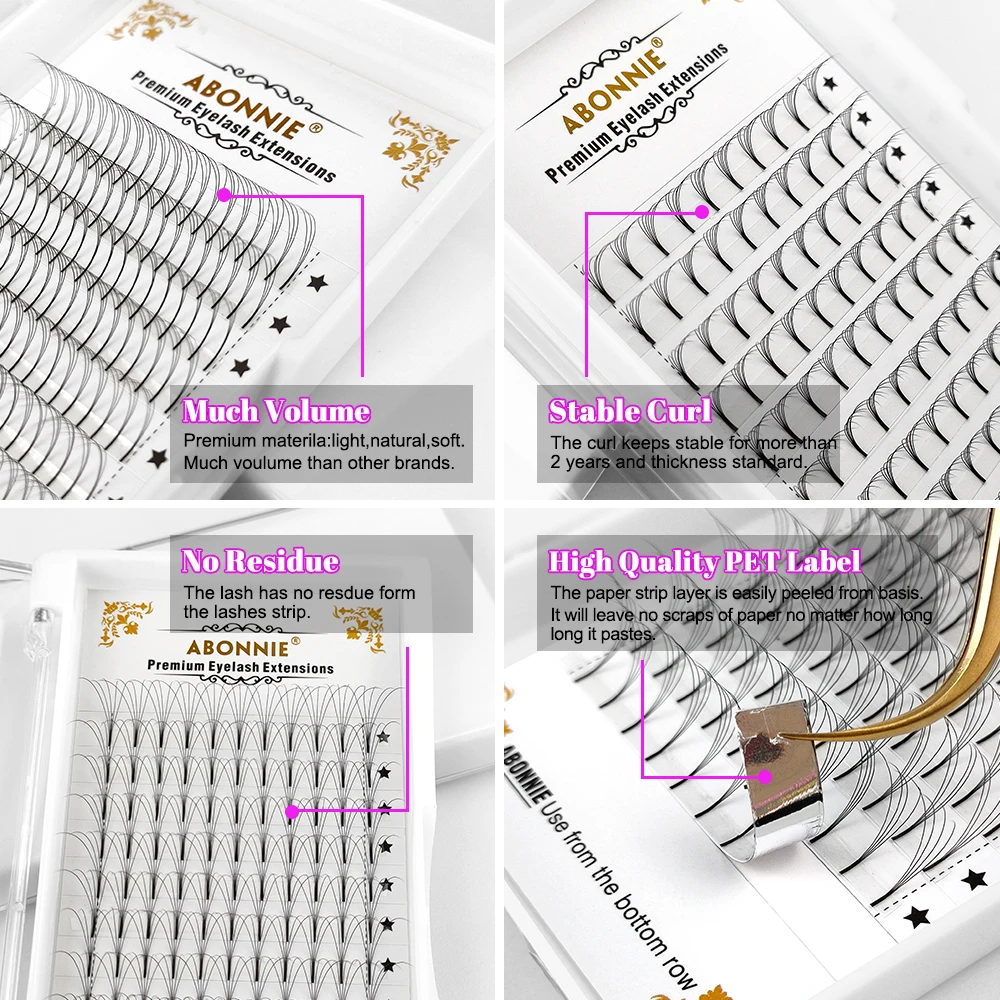 ABONNIE®
Premium Eyelash Extensions

Much Volume
Premium materila:light,natural,soft. Much voulume than other brands.

ABONNIE®
Premium Eyelash Extensions

Stable Curl
The curl keeps stable for more than 2 years and thickness standard.

No Residue
The lash has no resdue form the lashes strip.

ABONNIE®
Premium Eyelash Extensions

High Quality PET Label
The paper strip layer is easily peeled from basis. It will leave no scraps of paper no matter how long long it pastes.

ABONNIE Use from the bottom row