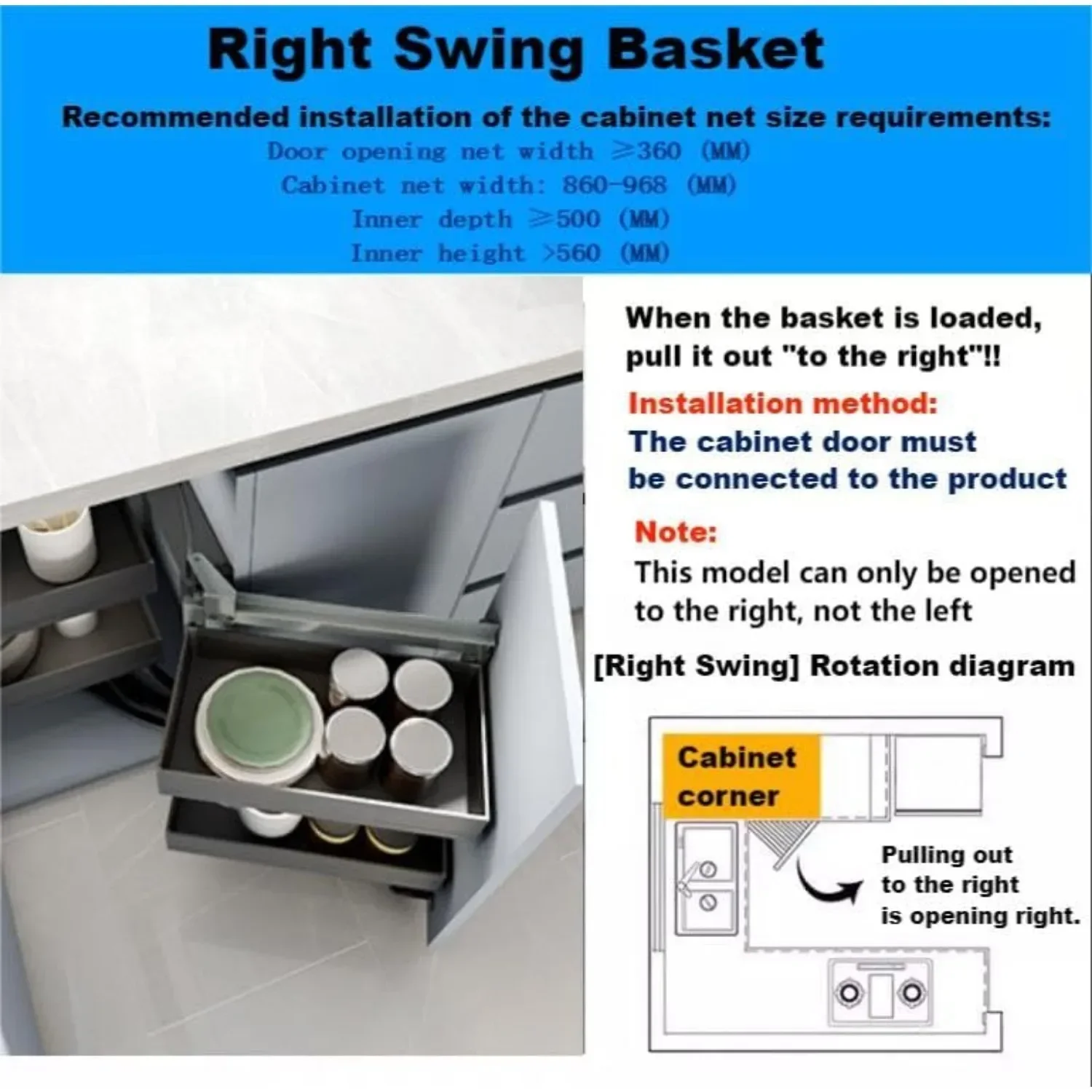 Right Swing Basket

Recommended installation of the cabinet net size requirements:

Door opening net width ≥360 (MM)

Cabinet net width: 860-968 (MM)

Inner depth ≥500 (MM)

Inner height >560 (MM)

When the basket is loaded, pull it out "to the right"!!

Installation method:

The cabinet door must be connected to the product

Note:

This model can only be opened to the right, not the left

[Right Swing] Rotation diagram

Cabinet corner

Pulling out to the right is opening right.