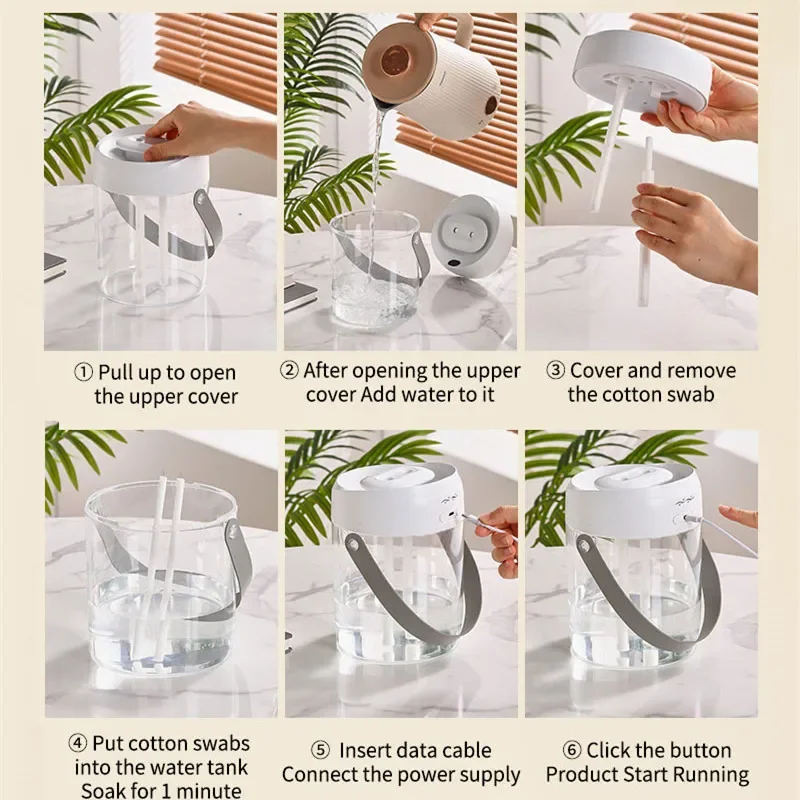 ① Pull up to open the upper cover

② After opening the upper cover Add water to it

③ Cover and remove the cotton swab

④ Put cotton swabs into the water tank Soak for 1 minute

⑤ Insert data cable Connect the power supply

⑥ Click the button Product Start Running