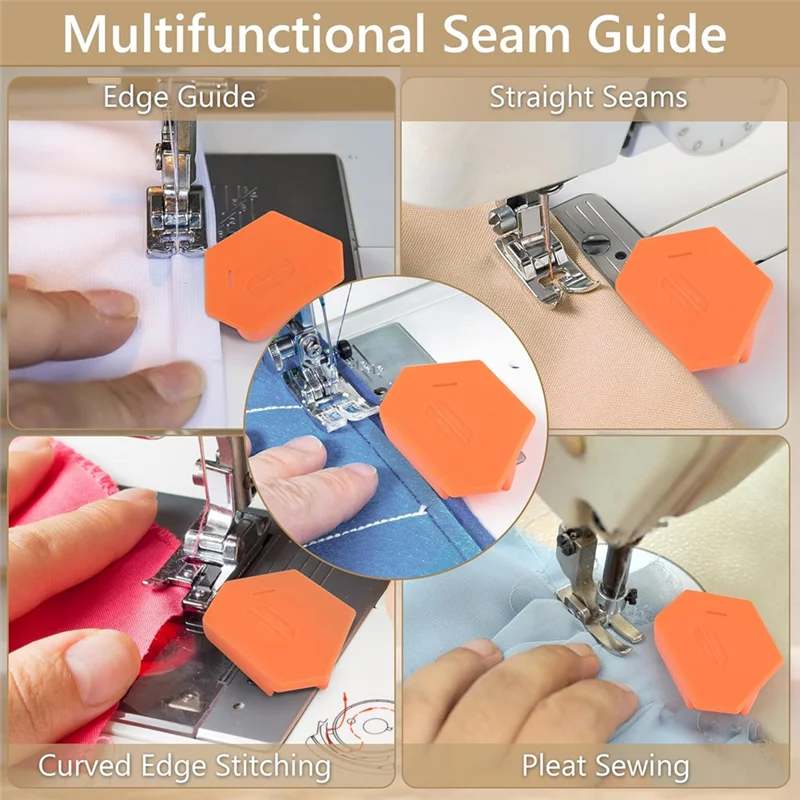 Multifunctional Seam Guide

Edge Guide

Straight Seams

Curved Edge Stitching

Pleat Sewing