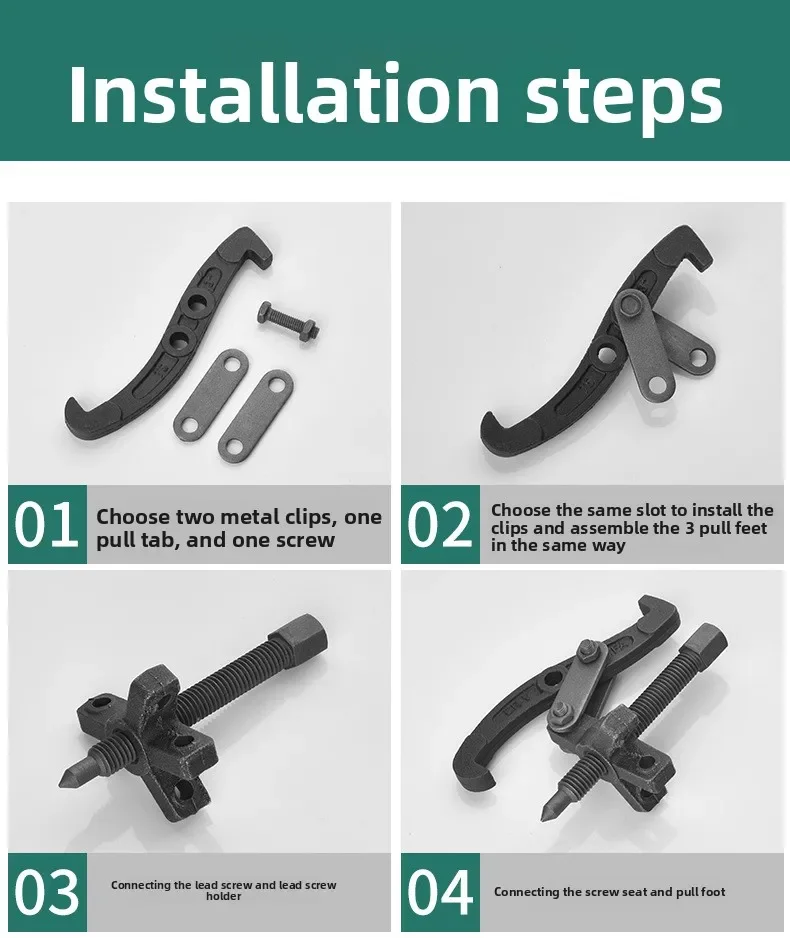 Installation steps

01 Choose two metal clips, one pull tab, and one screw

02 Choose the same slot to install the clips and assemble the 3 pull feet in the same way

03 Connecting the lead screw and lead screw holder

04 Connecting the screw seat and pull foot