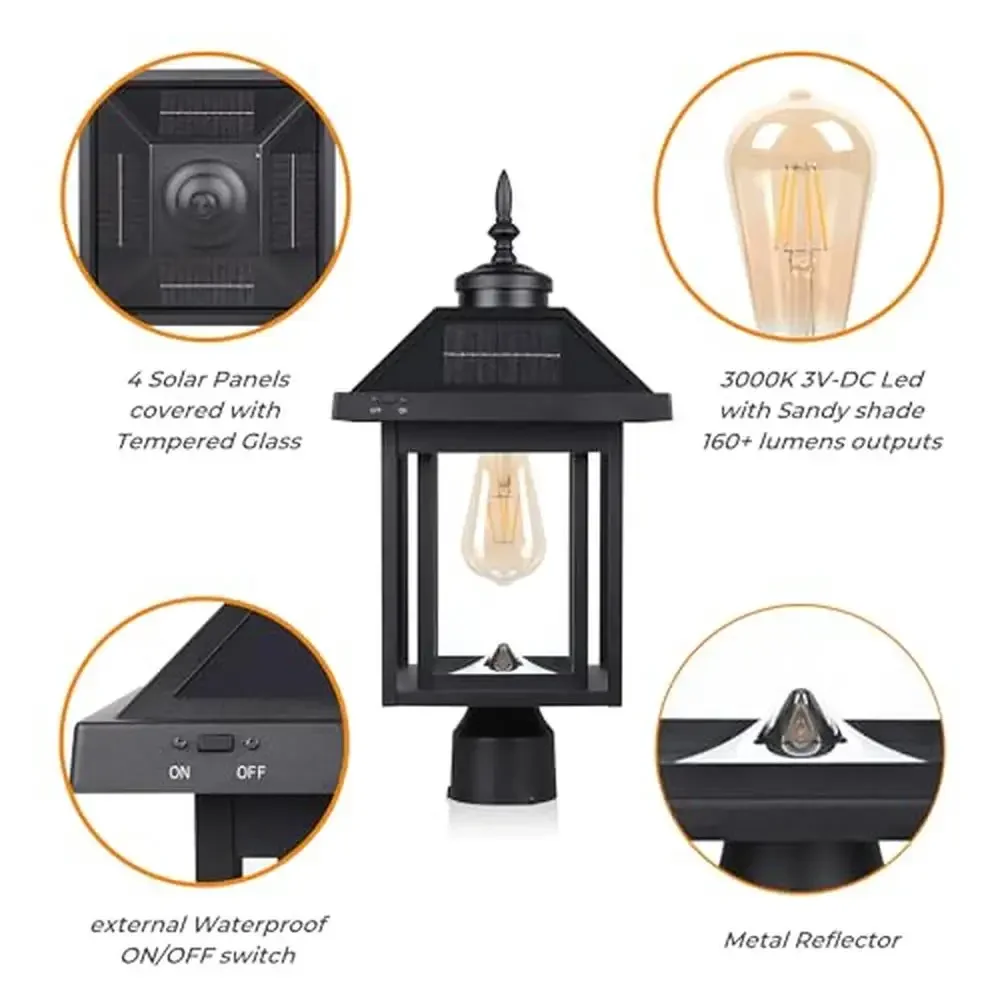 4 Solar Panels covered with Tempered Glass

3000K 3V-DC Led with Sandy shade 160+ lumens outputs

ON OFF

external Waterproof ON/OFF switch

Metal Reflector