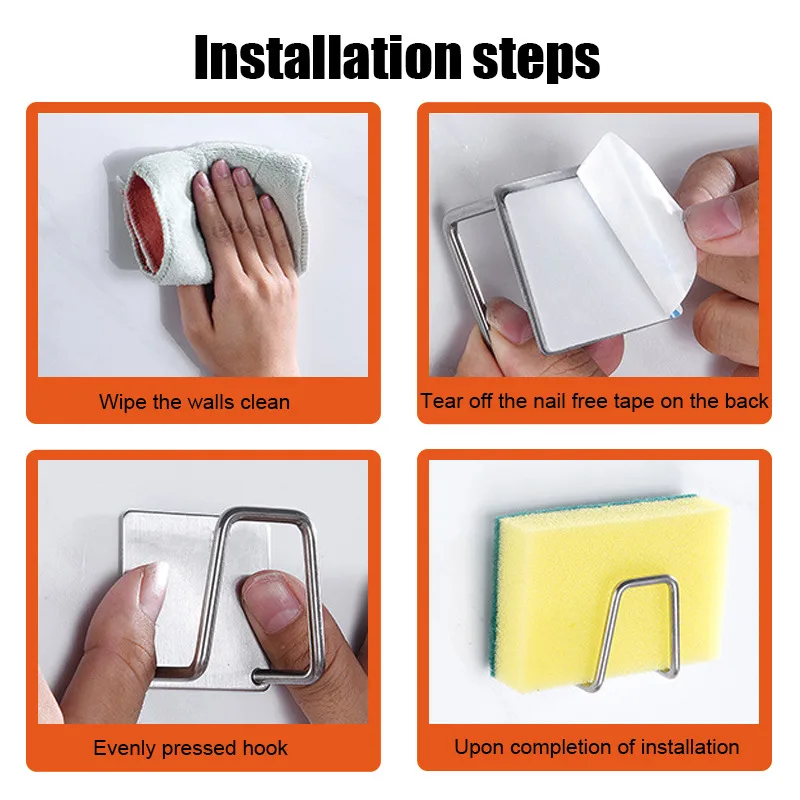 Installation steps

Wipe the walls clean

Tear off the nail free tape on the back

Evenly pressed hook

Upon completion of installation